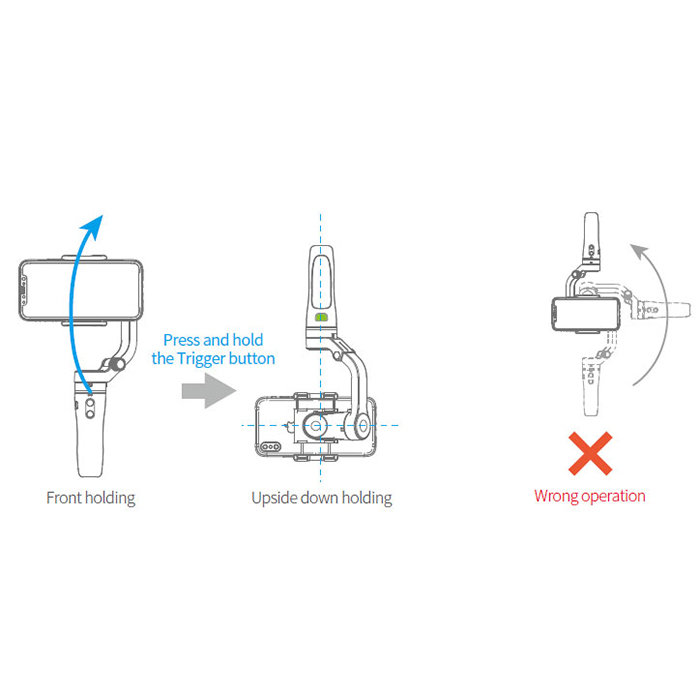 Press and hold the Trigger button

Front holding

Upside down holding

Wrong operation