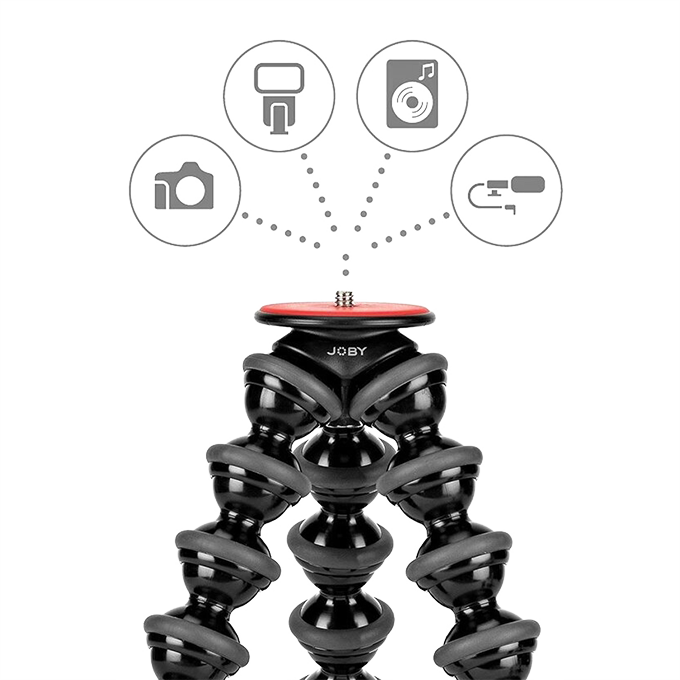 JOBY