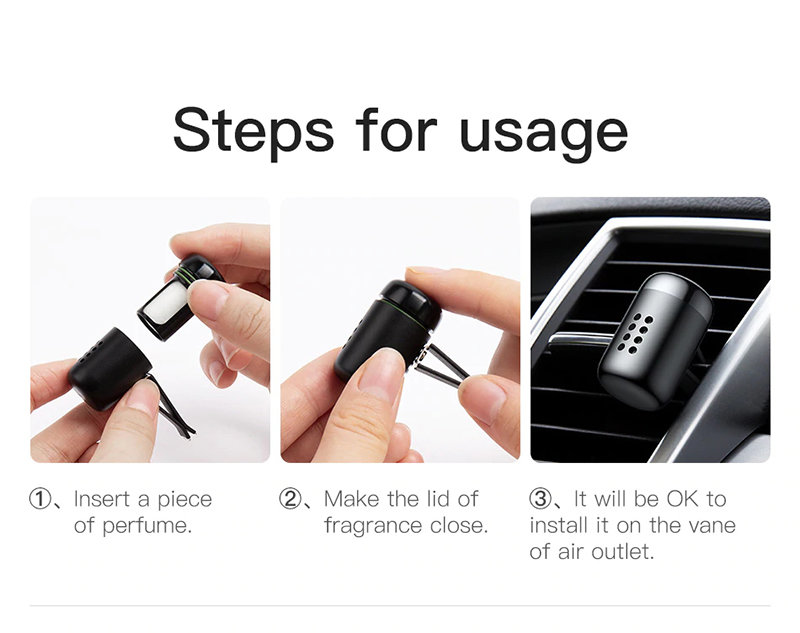 Steps for usage

①、Insert a piece of perfume.

②、Make the lid of fragrance close.

③、It will be OK to install it on the vane of air outlet.