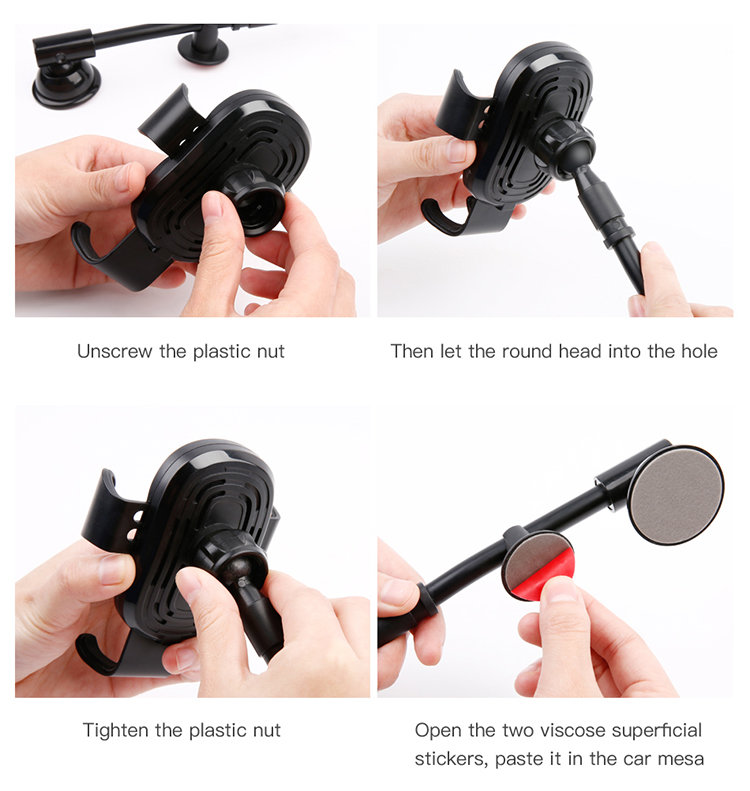 Unscrew the plastic nut

Then let the round head into the hole

Tighten the plastic nut

Open the two viscose superficial stickers, paste it in the car mesa