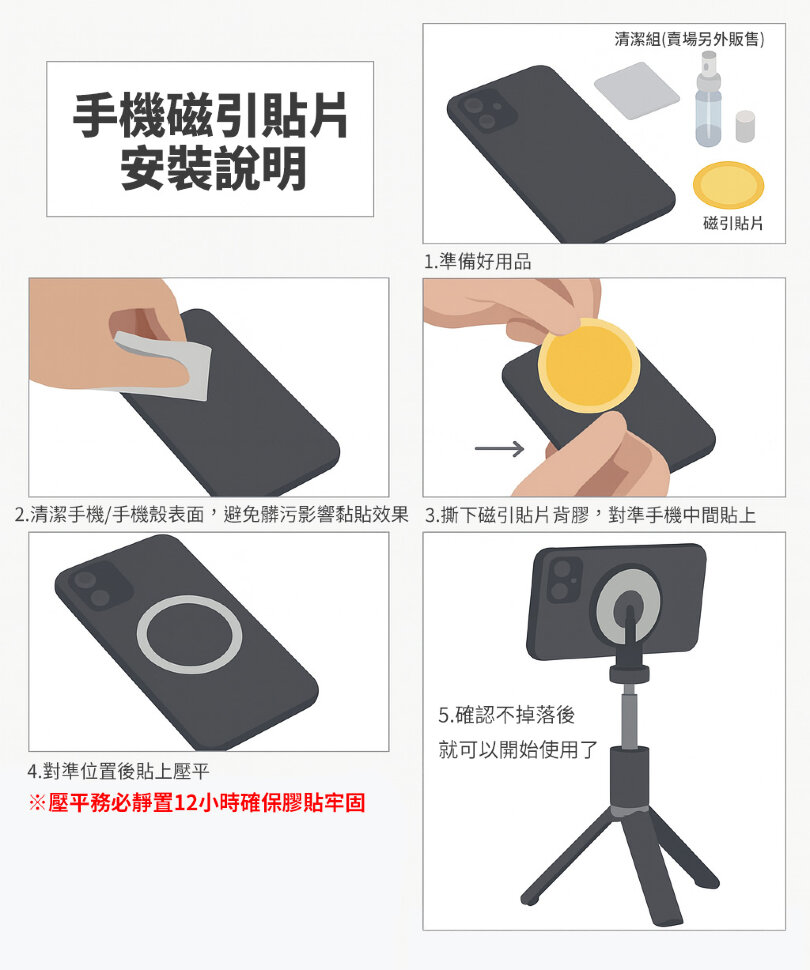 手機磁引貼片
安裝說明

清潔組(賣場另外販售)

磁引貼片

1.準備好用品

2.清潔手機/手機殼表面，避免髒污影響黏貼效果

3.撕下磁引貼片背膠，對準手機中間貼上

4.對準位置後貼上壓平

※壓平務必靜置12小時確保膠貼牢固

5.確認不掉落後
就可以開始使用了