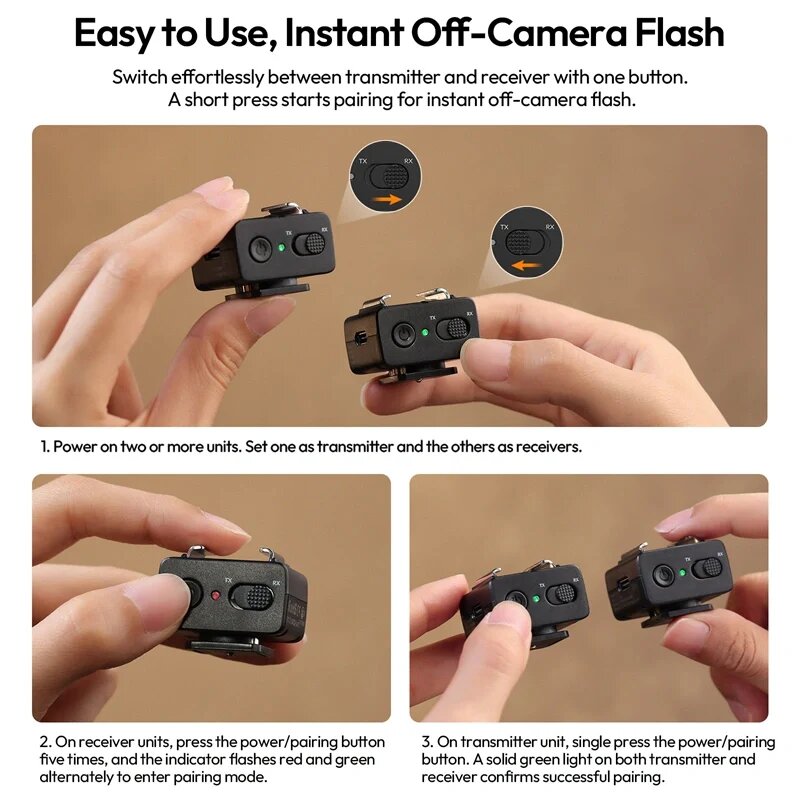 Easy to Use, Instant Off-Camera Flash

Switch effortlessly between transmitter and receiver with one button. A short press starts pairing for instant off-camera flash.

TX RX

TX RX

TX RX

TX RX

1. Power on two or more units. Set one as transmitter and the others as receivers.

TX RX

TX RX

TX RX

2. On receiver units, press the power/pairing button five times, and the indicator flashes red and green alternately to enter pairing mode.

3. On transmitter unit, single press the power/pairing button. A solid green light on both transmitter and receiver confirms successful pairing.