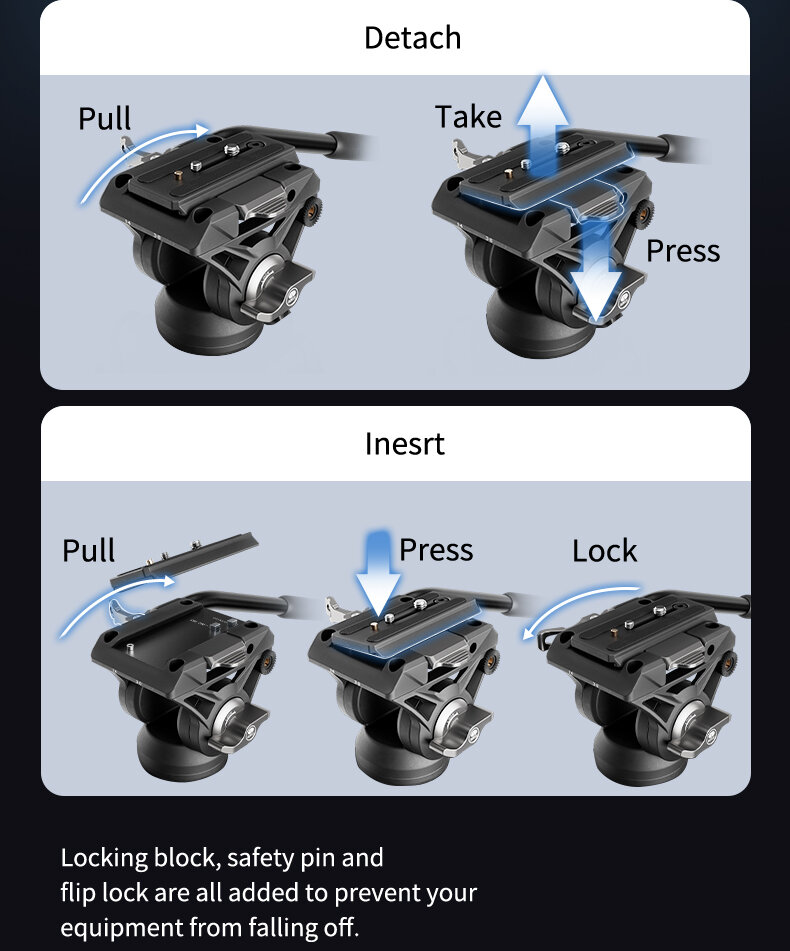 Detach

Pull

Take

Press

Inesrt

Pull

Press

Lock

Locking block, safety pin and flip lock are all added to prevent your equipment from falling off.