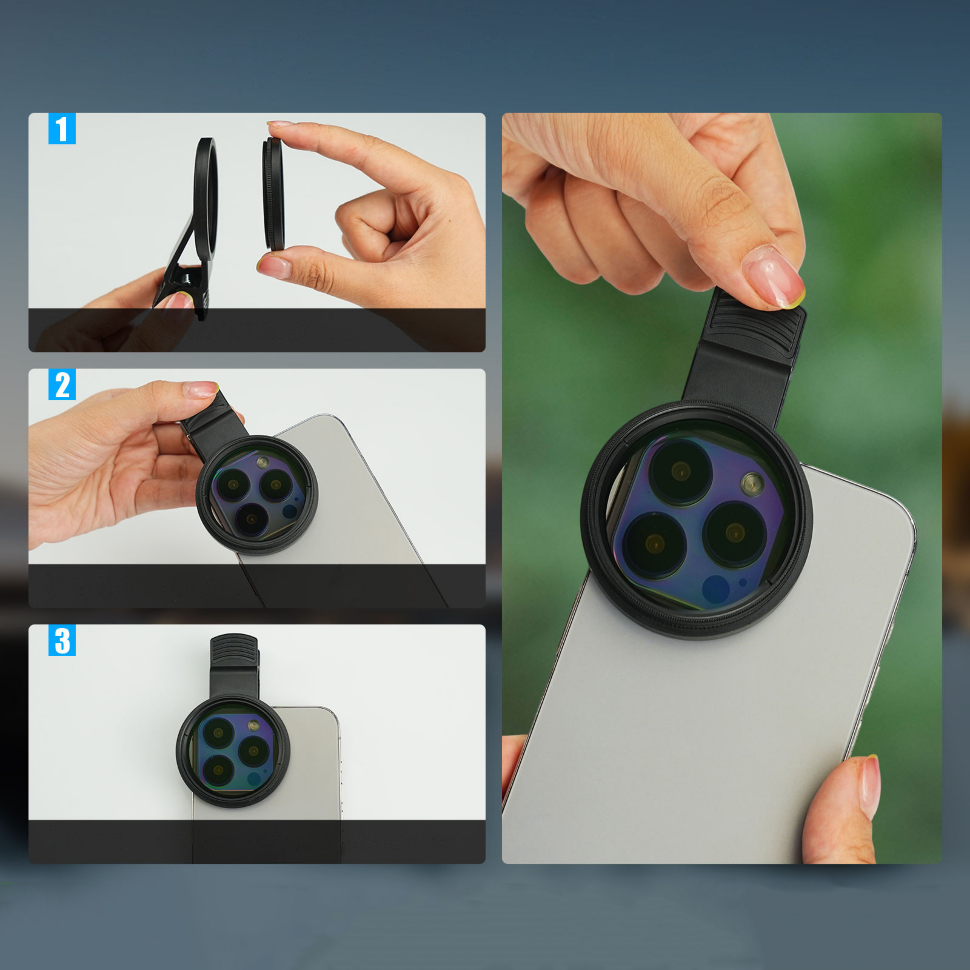 1

2

3