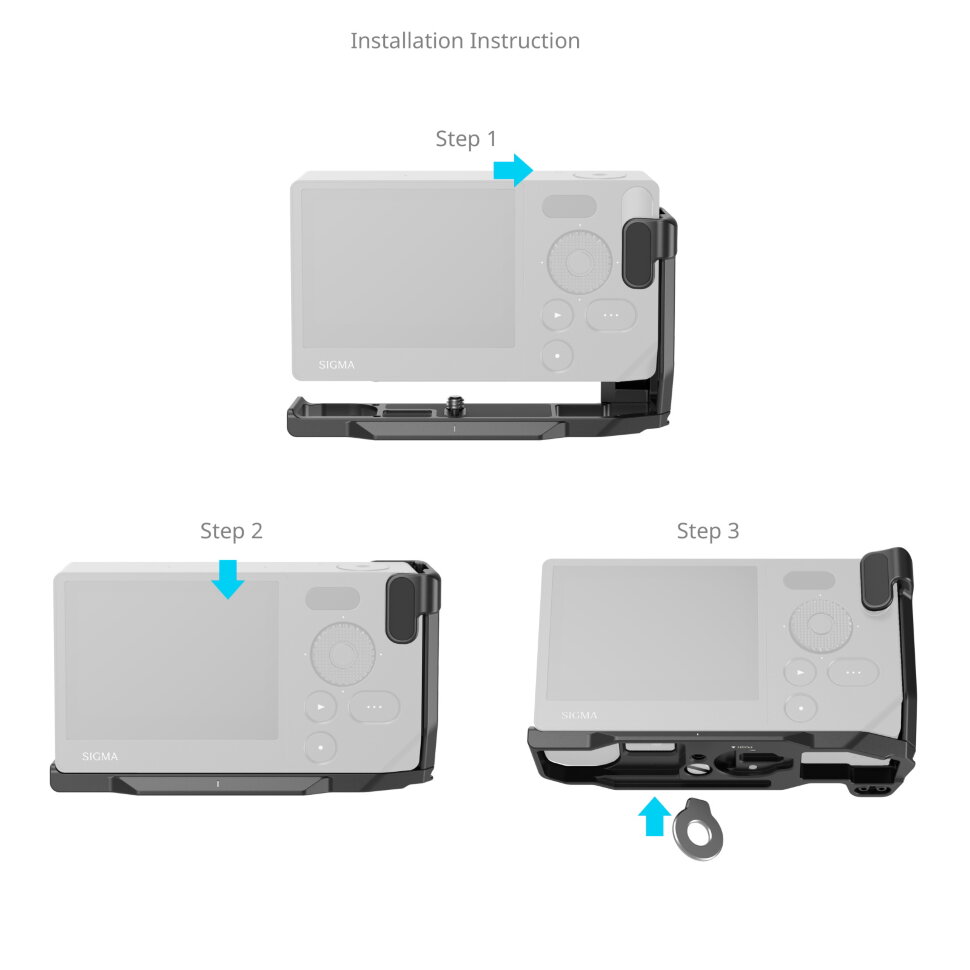 Installation Instruction

Step 1

SIGMA

Step 2

SIGMA

Step 3

SIGMA