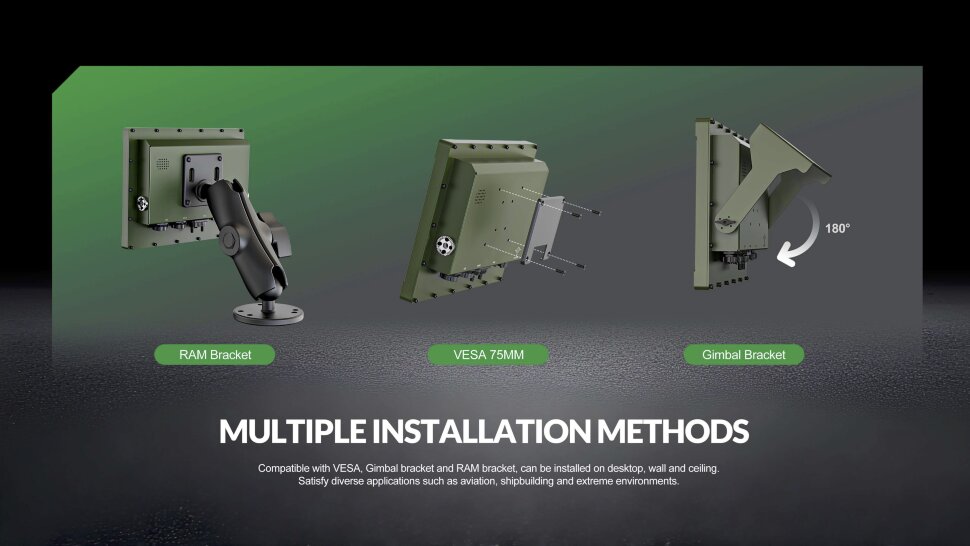 180°

RAM Bracket

VESA 75MM

Gimbal Bracket

MULTIPLE INSTALLATION METHODS

Compatible with VESA, Gimbal bracket and RAM bracket, can be installed on desktop, wall and ceiling. Satisfy diverse applications such as aviation, shipbuilding and extreme environments.