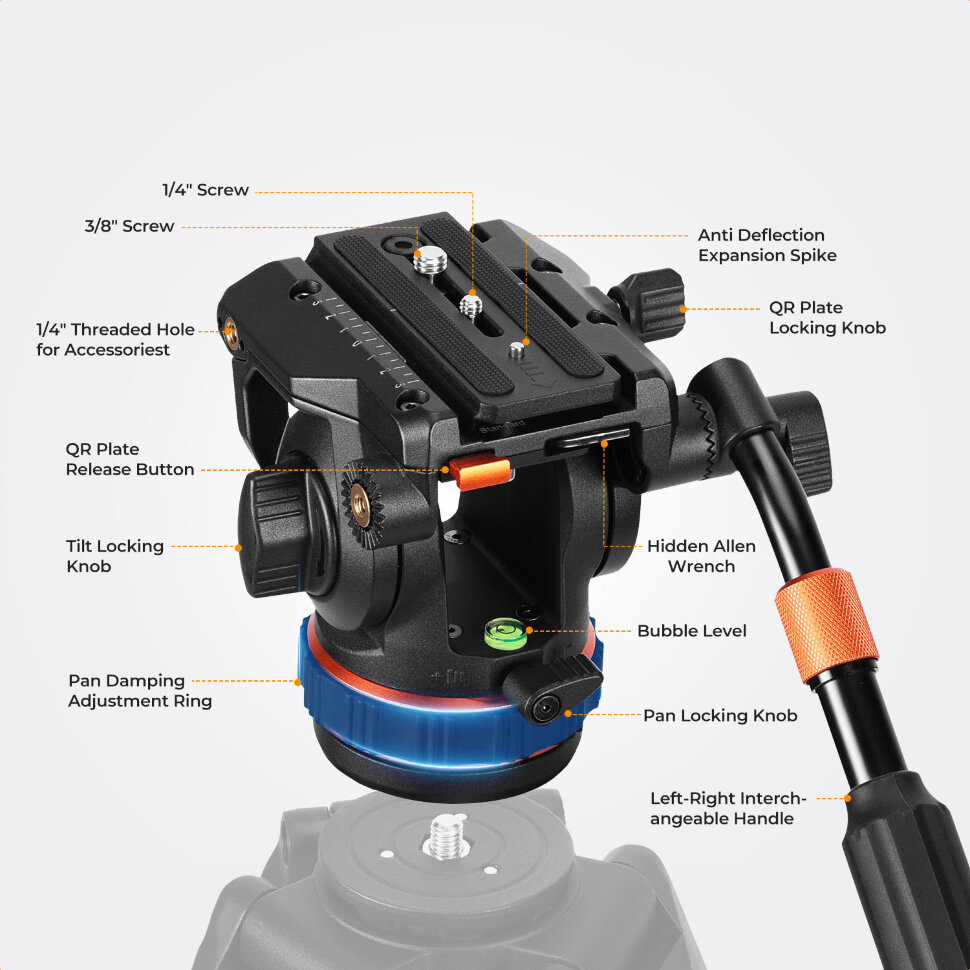 1/4" Screw

3/8" Screw

Anti Deflection Expansion Spike

QR Plate Locking Knob

1/4" Threaded Hole for Accessoriest

QR Plate Release Button

Tilt Locking Knob

Hidden Allen Wrench

Bubble Level

Pan Damping Adjustment Ring

Pan Locking Knob

Left-Right Interchangeable Handle