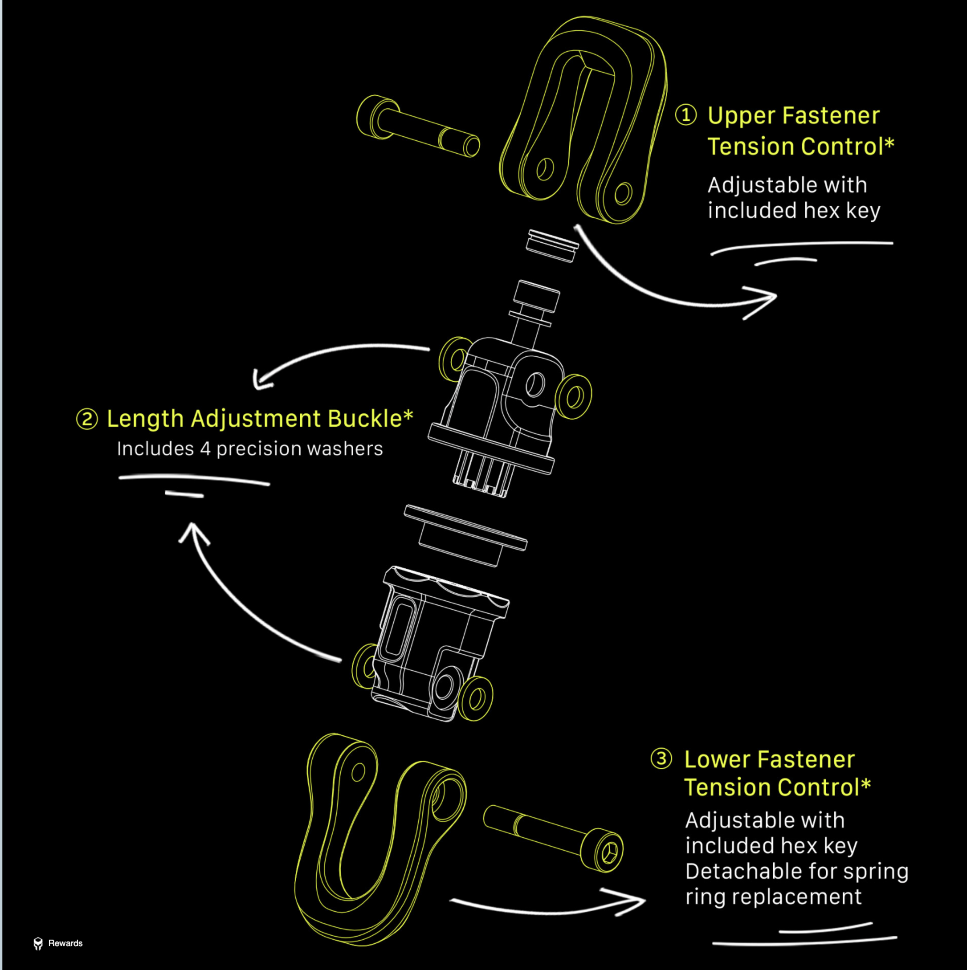 ① Upper Fastener Tension Control*
Adjustable with included hex key

② Length Adjustment Buckle*
Includes 4 precision washers

③ Lower Fastener Tension Control*
Adjustable with included hex key
Detachable for spring ring replacement

Rewards