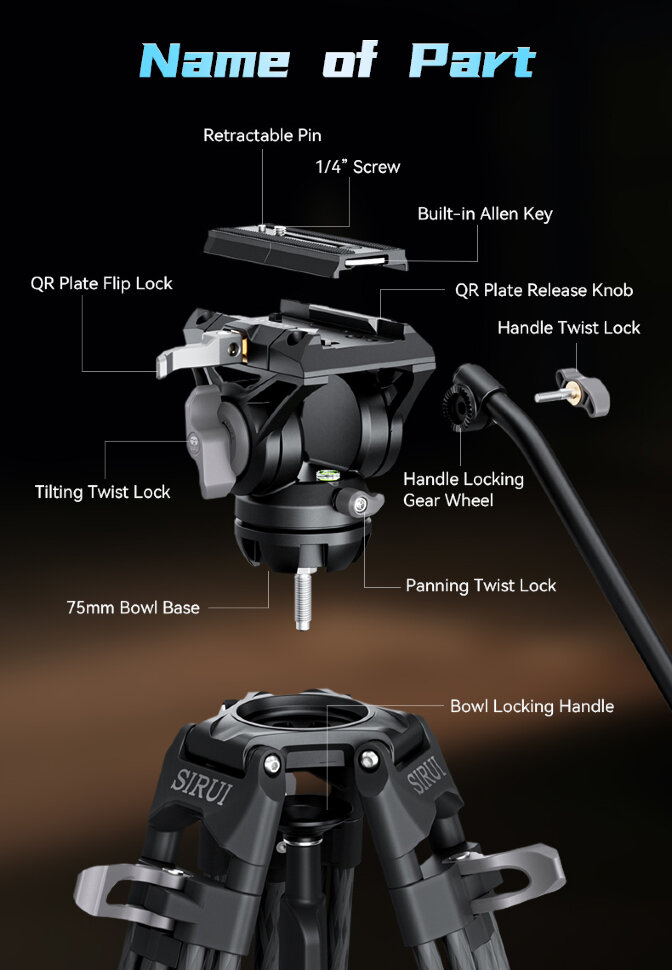 Name of Part

Retractable Pin

1/4" Screw

Built-in Allen Key

QR Plate Flip Lock

QR Plate Release Knob

Handle Twist Lock

Tilting Twist Lock

Handle Locking Gear Wheel

Panning Twist Lock

75mm Bowl Base

Bowl Locking Handle

SIRUI

SIRUI