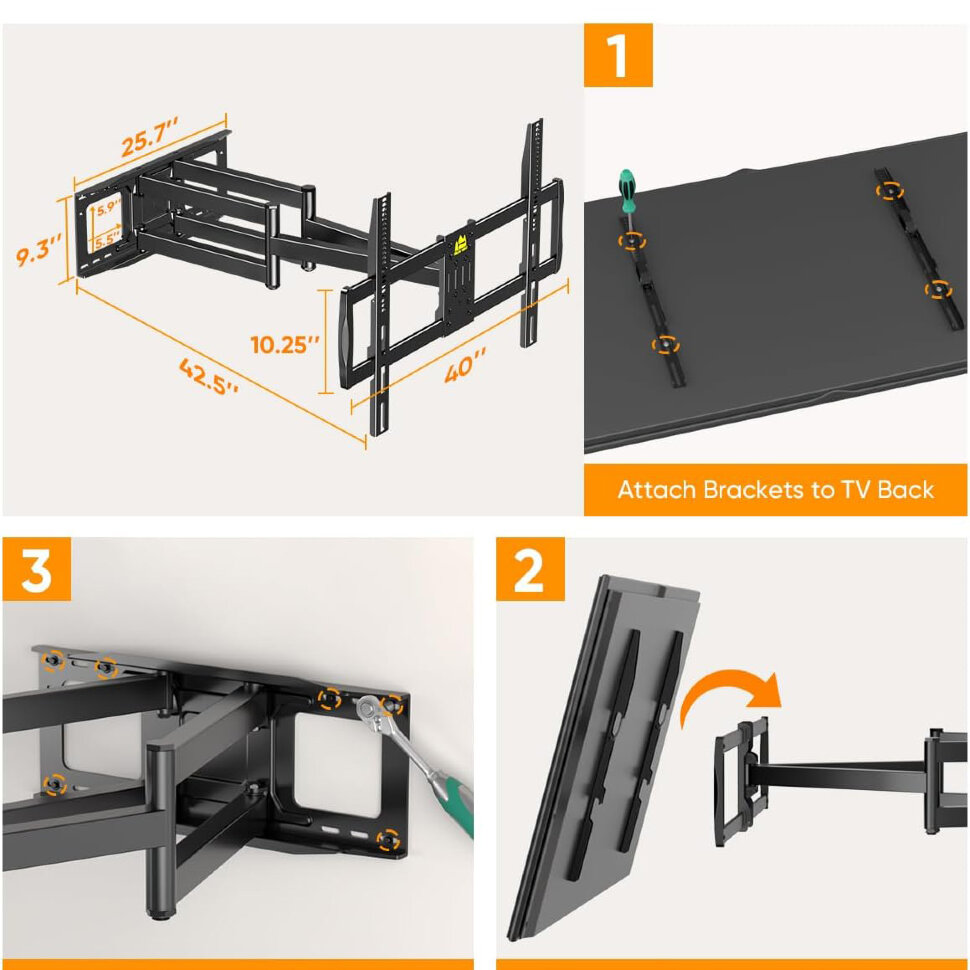 25.7''

9.3''

5.9''

5.5''

10.25''

42.5''

40''

1

Attach Brackets to TV Back

3

2