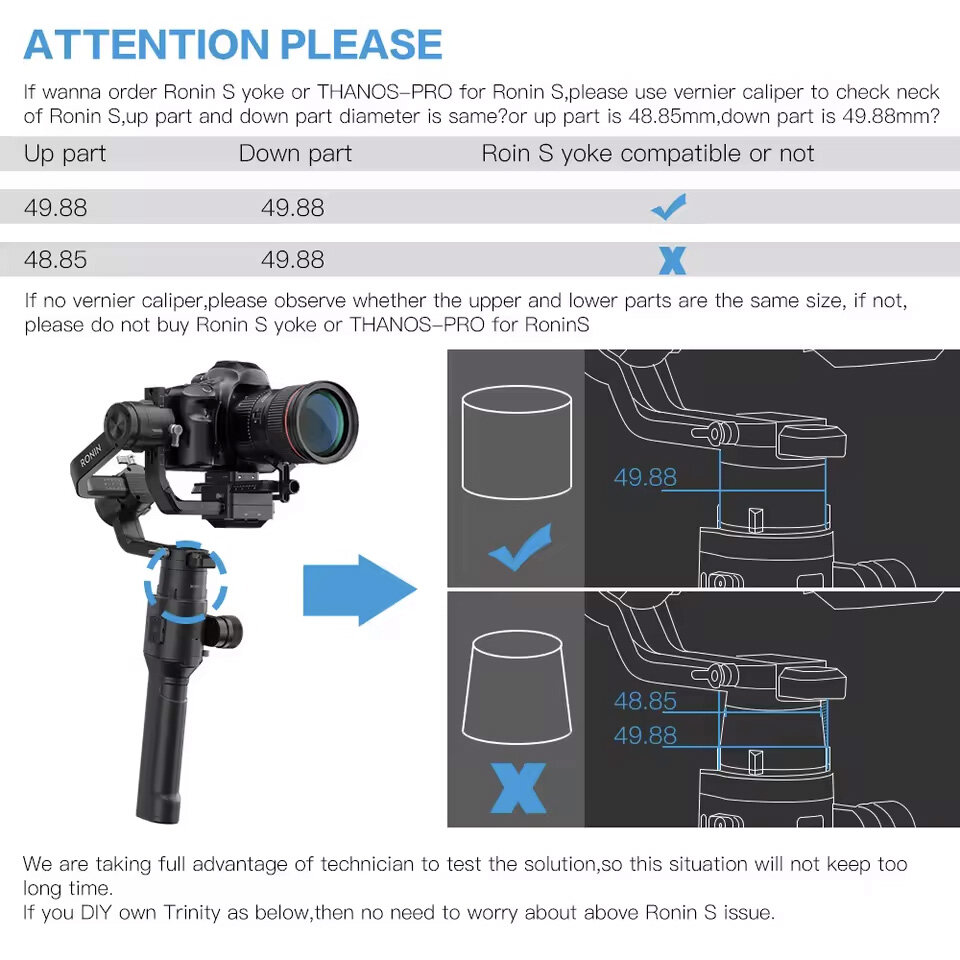 ATTENTION PLEASE

If wanna order Ronin S yoke or THANOS-PRO for Ronin S,please use vernier caliper to check neck of Ronin S,up part and down part diameter is same?or up part is 48.85mm,down part is 49.88mm?

| Up part | Down part | Roin S yoke compatible or not |
|---|---|---|
| 49.88 | 49.88 | ✓ |
| 48.85 | 49.88 | X |

If no vernier caliper,please observe whether the upper and lower parts are the same size, if not, please do not buy Ronin S yoke or THANOS-PRO for RoninS

RONIN

49.88

48.85
49.88

We are taking full advantage of technician to test the solution,so this situation will not keep too long time.
If you DIY own Trinity as below,then no need to worry about above Ronin S issue.