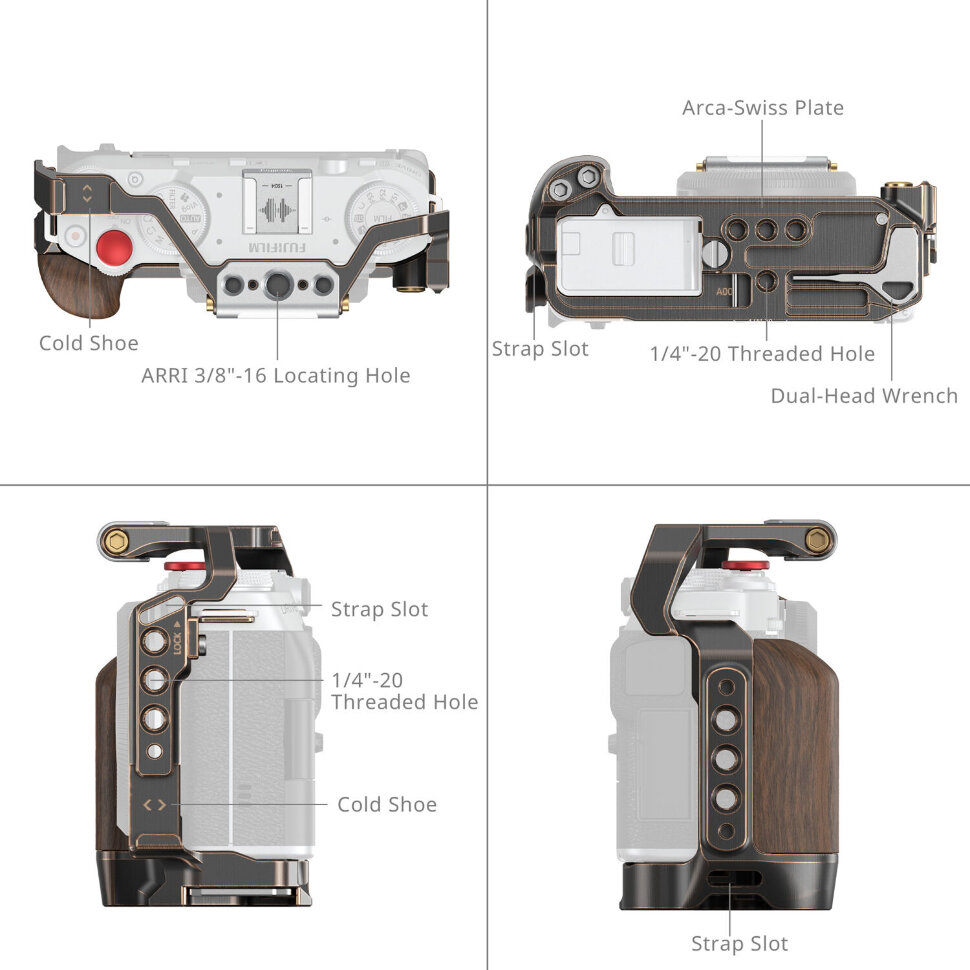 FUJIFILM

Cold Shoe

ARRI 3/8"-16 Locating Hole

Arca-Swiss Plate

Strap Slot

1/4"-20 Threaded Hole

Dual-Head Wrench

LOCK

Strap Slot

1/4"-20 Threaded Hole

Cold Shoe

Strap Slot