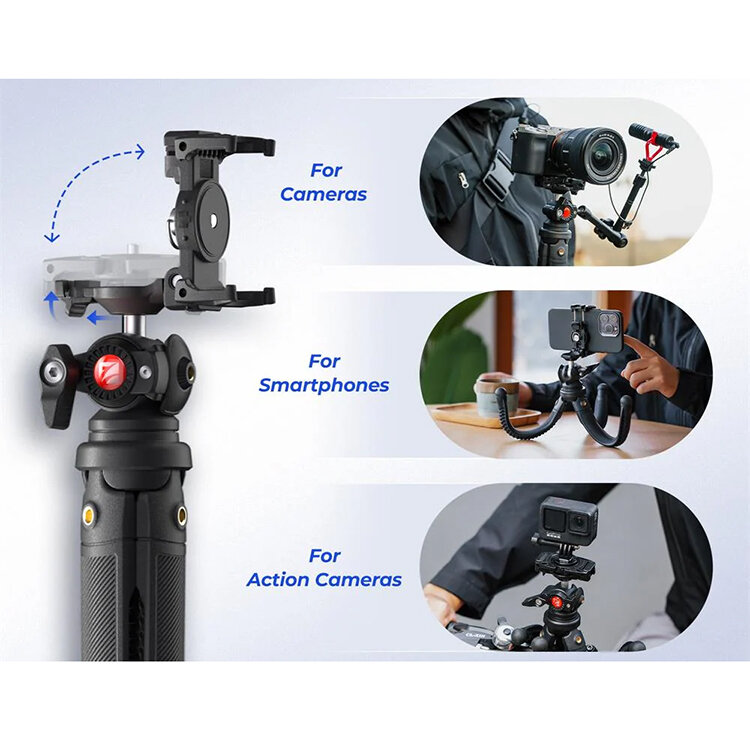 For Cameras

For Smartphones

For Action Cameras