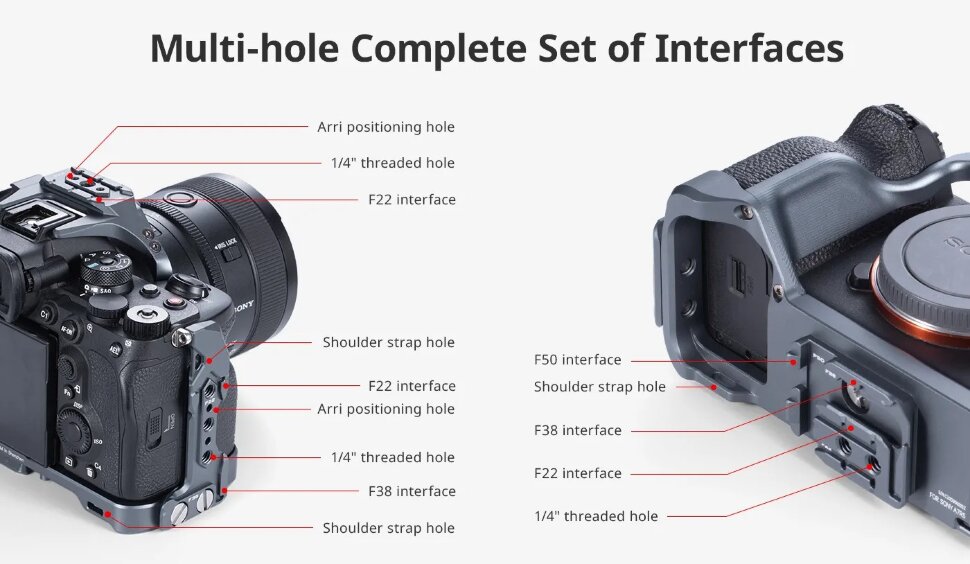 Multi-hole Complete Set of Interfaces

Arri positioning hole
1/4" threaded hole
F22 interface
Shoulder strap hole
F22 interface
Arri positioning hole
1/4" threaded hole
F38 interface
Shoulder strap hole

F50 interface
Shoulder strap hole
F38 interface
F22 interface
1/4" threaded hole

SONY