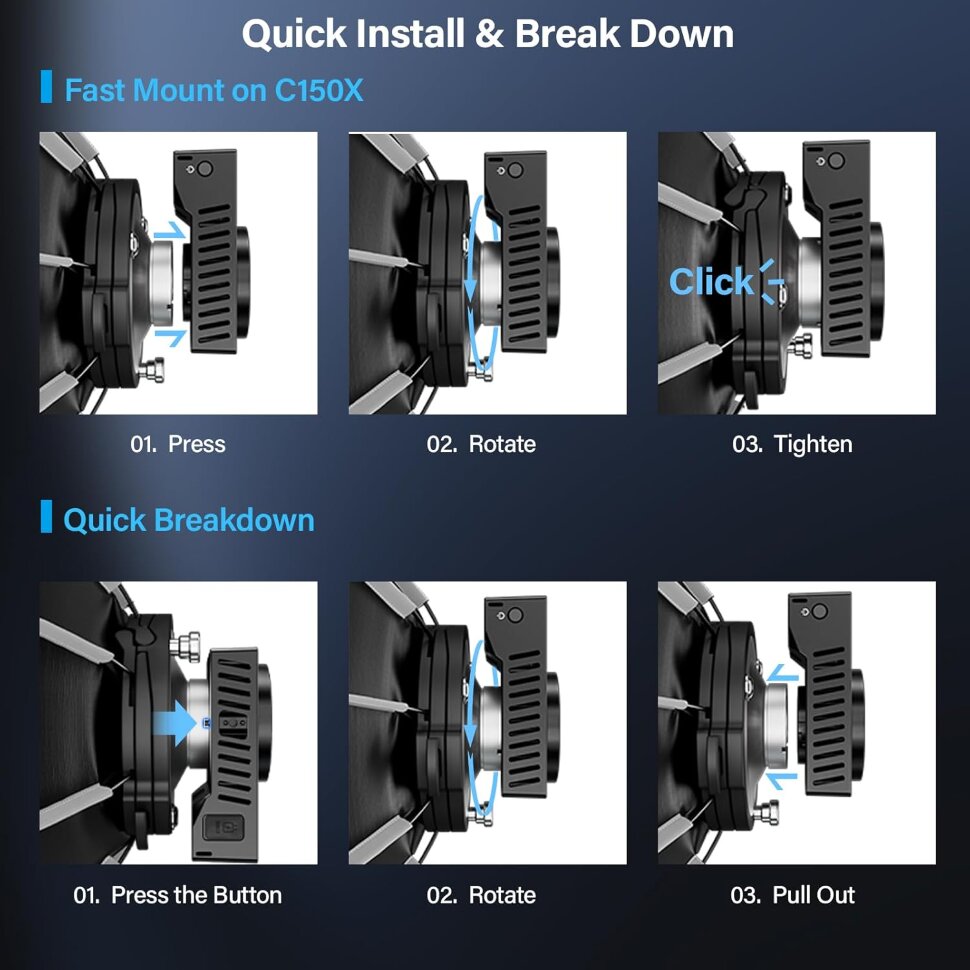 Quick Install & Break Down

Fast Mount on C150X

Click

01. Press

02. Rotate

03. Tighten

Quick Breakdown

01. Press the Button

02. Rotate

03. Pull Out