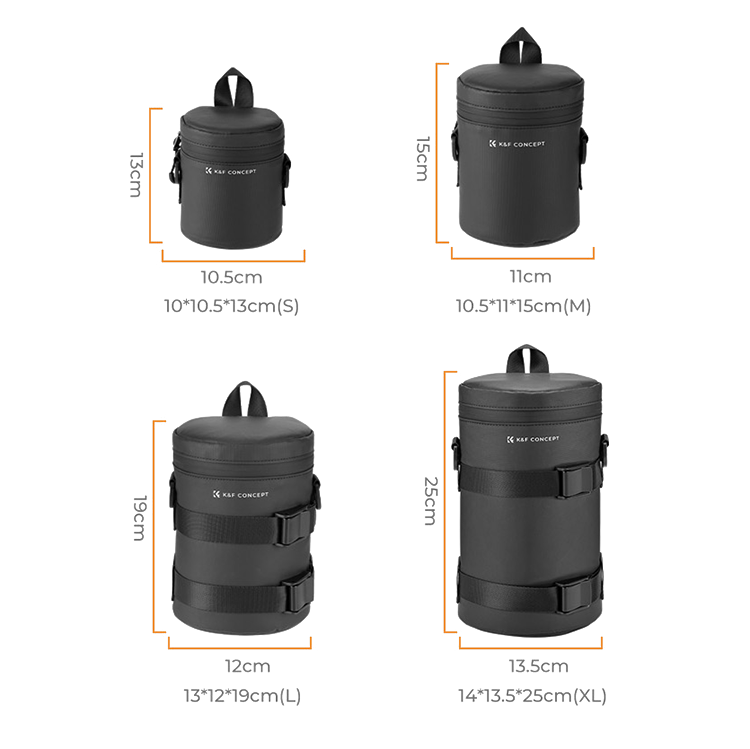 13cm

K&F CONCEPT

10.5cm
10*10.5*13cm(S)

15cm

K&F CONCEPT

11cm
10.5*11*15cm(M)

19cm

K&F CONCEPT

12cm
13*12*19cm(L)

25cm

K&F CONCEPT

13.5cm
14*13.5*25cm(XL)