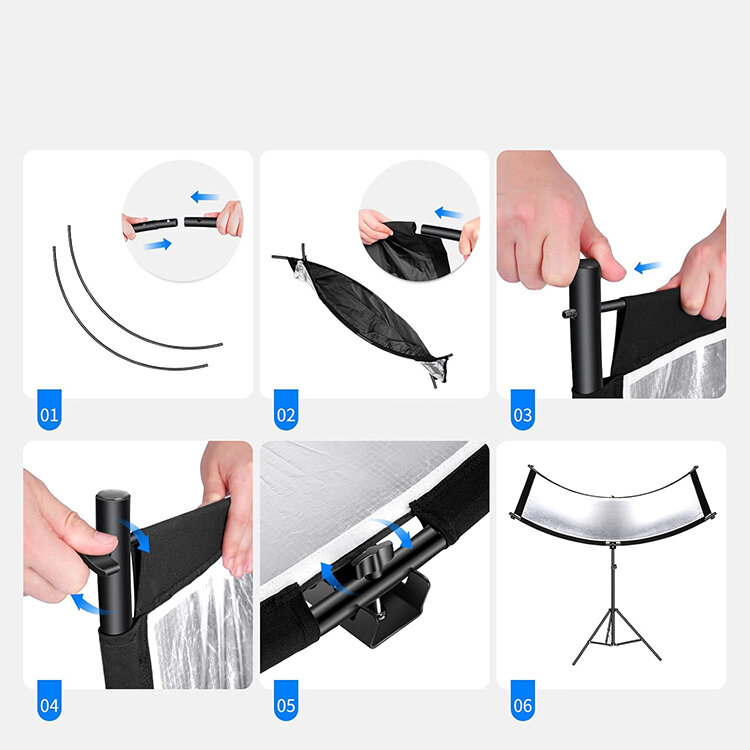 01

02

03

04

05

06