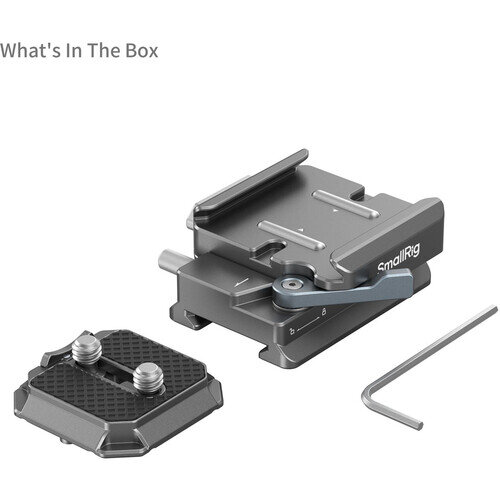 What's In The Box

SmallRig