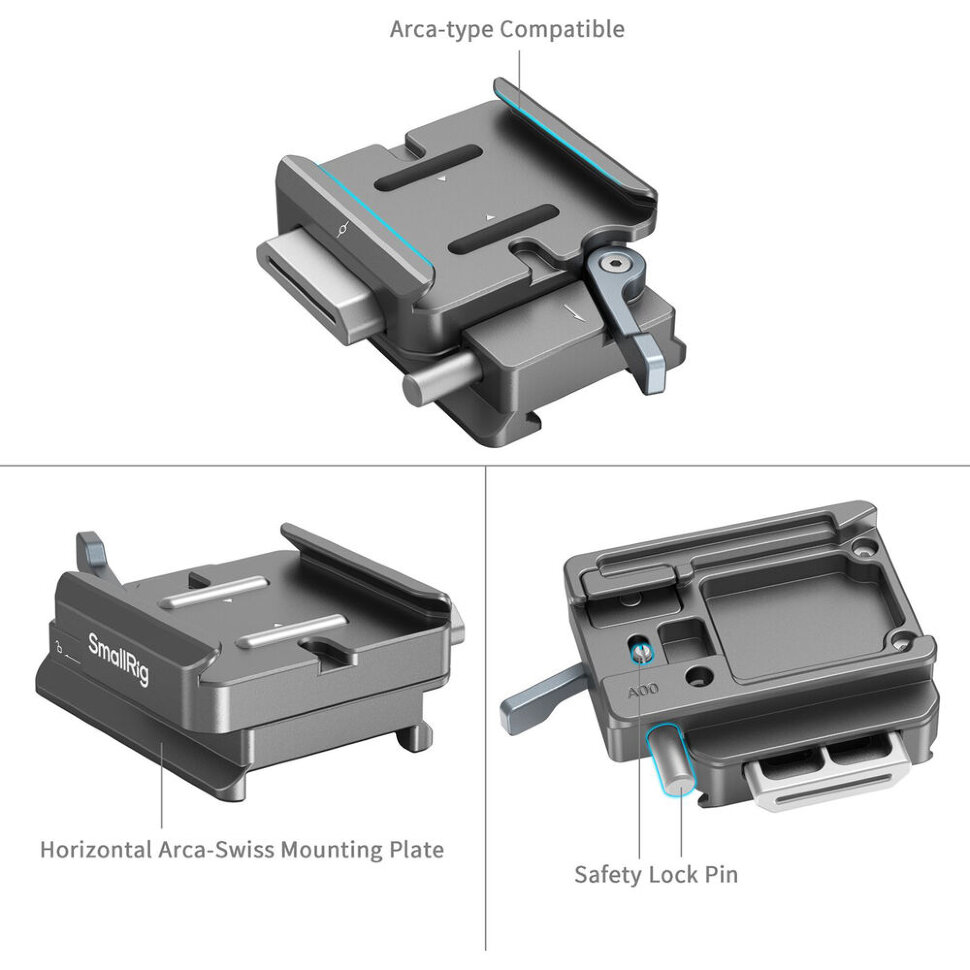 Arca-type Compatible

SmallRig

Horizontal Arca-Swiss Mounting Plate

A00

Safety Lock Pin