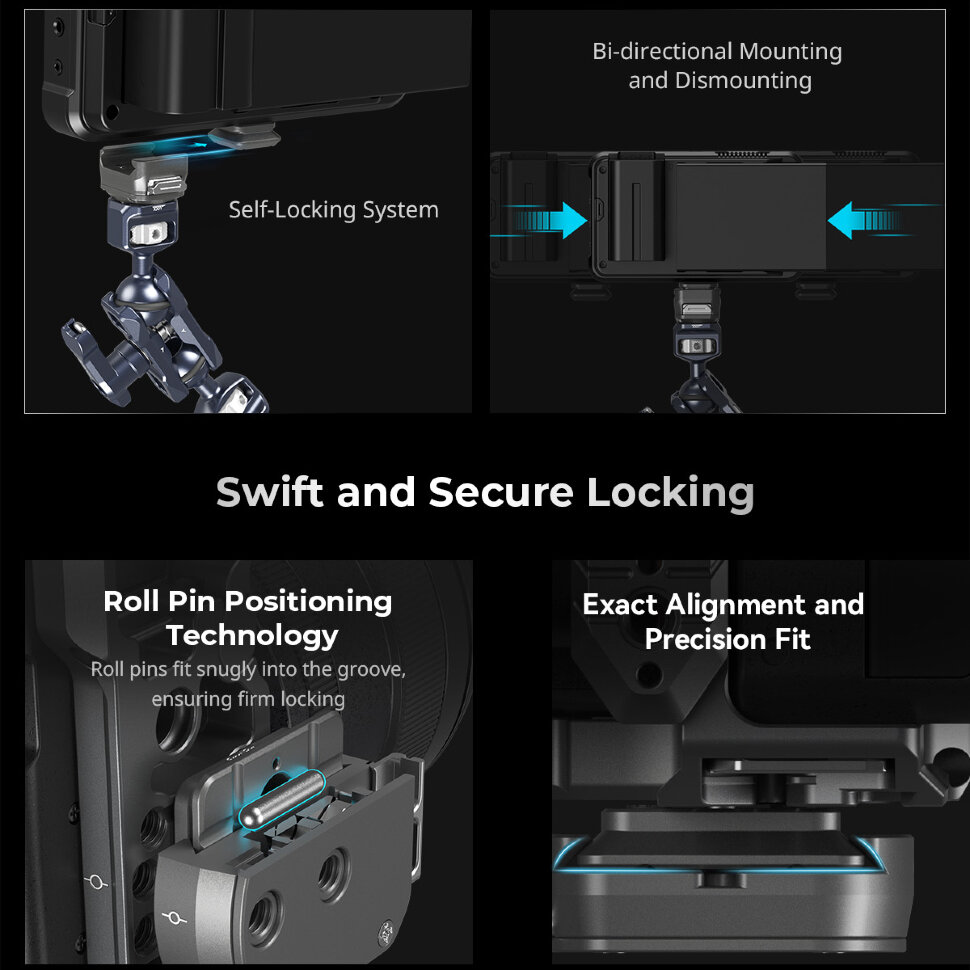 Self-Locking System

Bi-directional Mounting and Dismounting

Swift and Secure Locking

Roll Pin Positioning Technology

Roll pins fit snugly into the groove, ensuring firm locking

Exact Alignment and Precision Fit