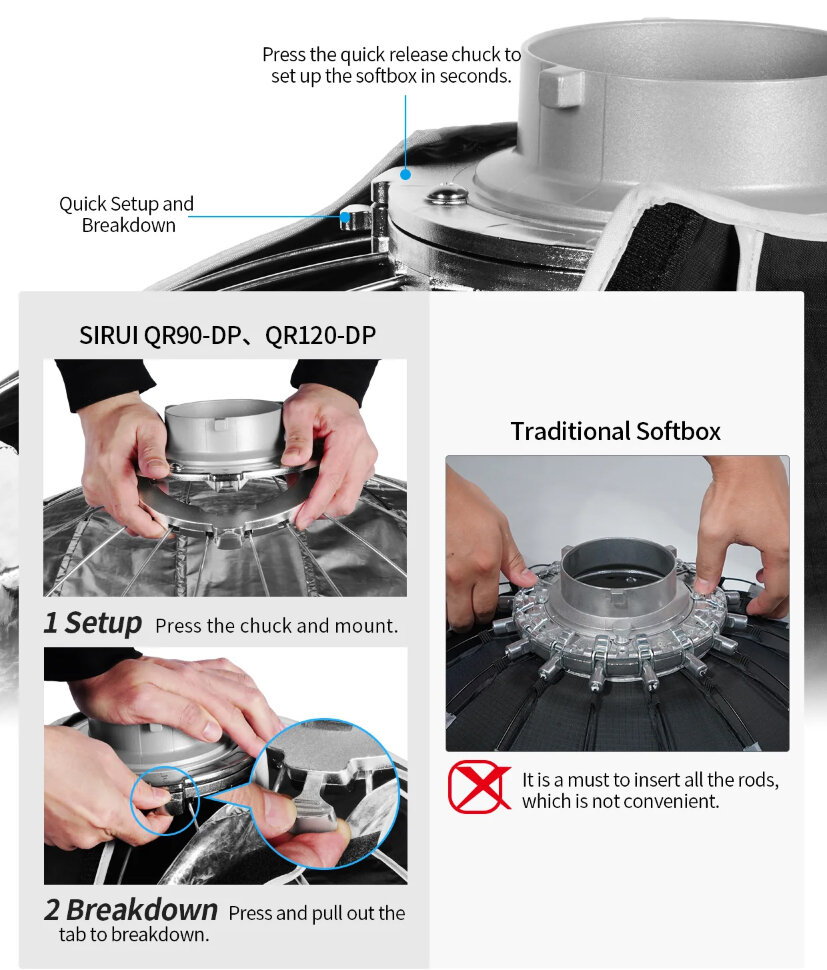 Press the quick release chuck to set up the softbox in seconds.

Quick Setup and Breakdown

SIRUI QR90-DP、QR120-DP

1 Setup Press the chuck and mount.

2 Breakdown Press and pull out the tab to breakdown.

Traditional Softbox

It is a must to insert all the rods, which is not convenient.