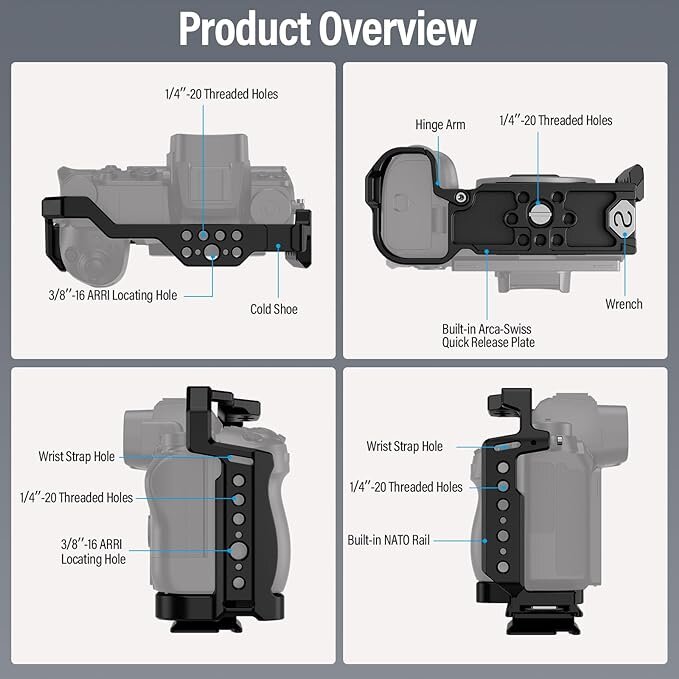 Product Overview

1/4''-20 Threaded Holes

3/8''-16 ARRI Locating Hole

Cold Shoe

Hinge Arm

1/4''-20 Threaded Holes

Wrench

Built-in Arca-Swiss Quick Release Plate

Wrist Strap Hole

1/4''-20 Threaded Holes

3/8''-16 ARRI Locating Hole

Wrist Strap Hole

1/4''-20 Threaded Holes

Built-in NATO Rail