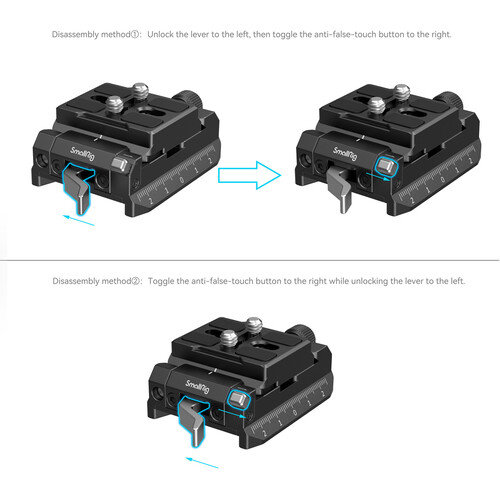 Disassembly method①: Unlock the lever to the left, then toggle the anti-false-touch button to the right.

SmallRig

2 1 0 1 2

SmallRig

2 1 0 1 2

Disassembly method②: Toggle the anti-false-touch button to the right while unlocking the lever to the left.

SmallRig

2 1 0 1 2