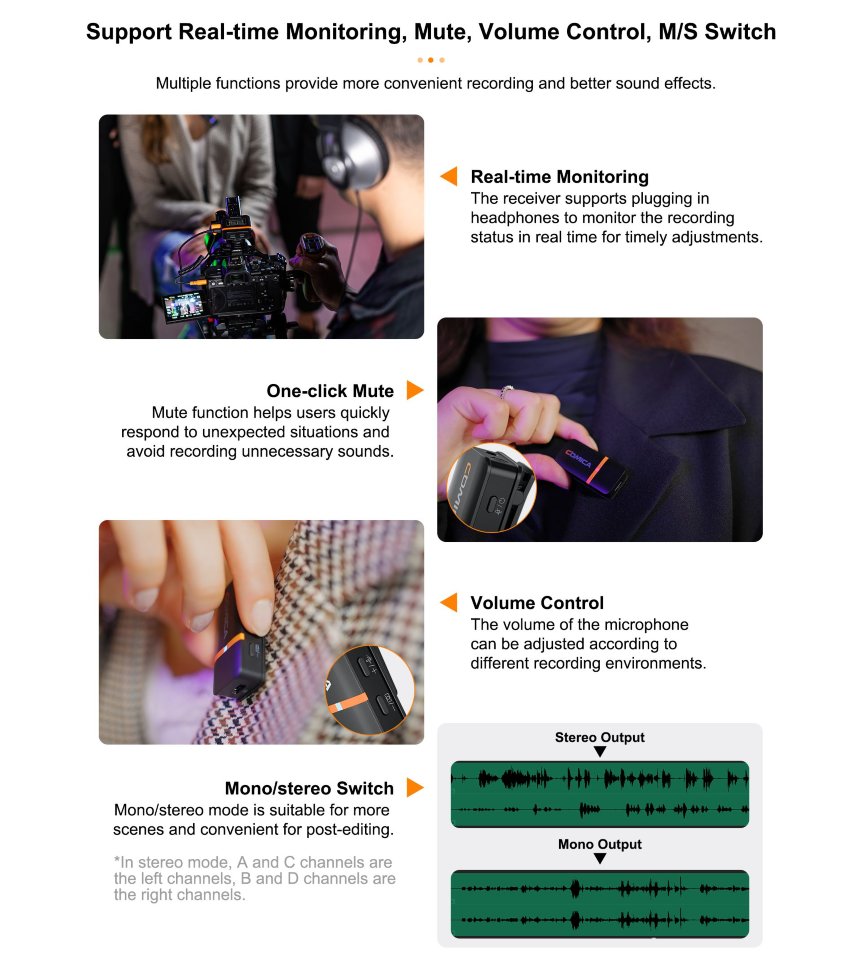 Support Real-time Monitoring, Mute, Volume Control, M/S Switch

Multiple functions provide more convenient recording and better sound effects.

Real-time Monitoring
The receiver supports plugging in headphones to monitor the recording status in real time for timely adjustments.

One-click Mute
Mute function helps users quickly respond to unexpected situations and avoid recording unnecessary sounds.

COMICA

Volume Control
The volume of the microphone can be adjusted according to different recording environments.

Mono/stereo Switch
Mono/stereo mode is suitable for more scenes and convenient for post-editing.

*In stereo mode, A and C channels are the left channels, B and D channels are the right channels.

Stereo Output

Mono Output