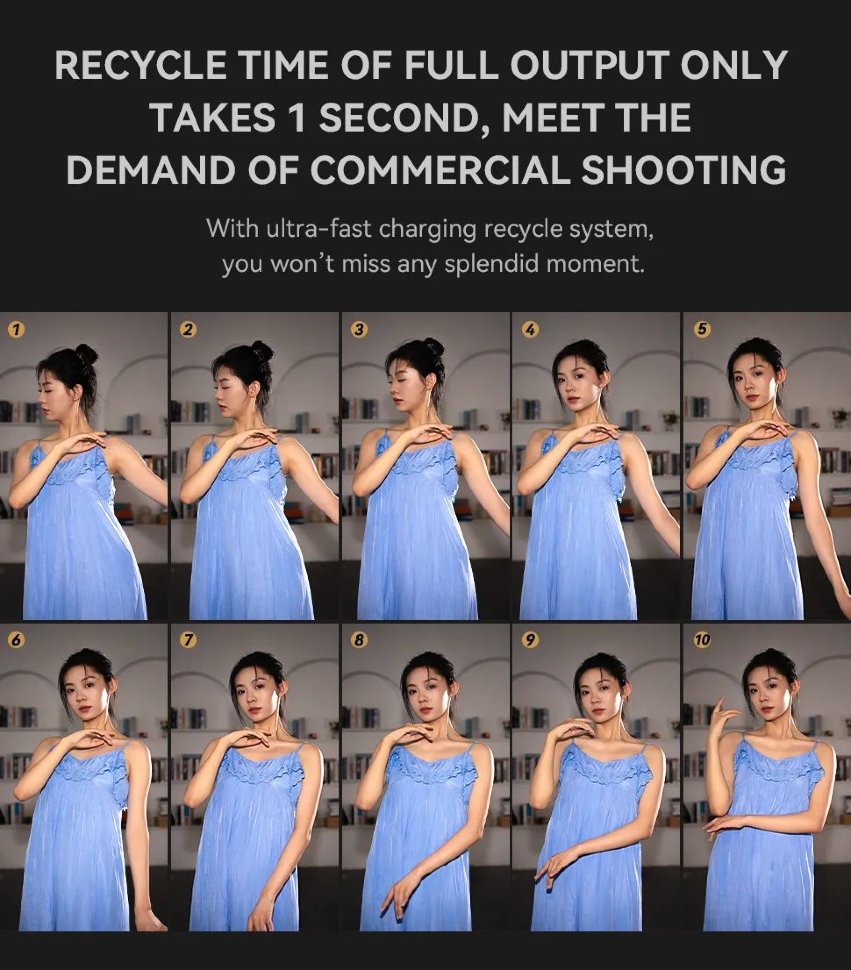 RECYCLE TIME OF FULL OUTPUT ONLY TAKES 1 SECOND, MEET THE DEMAND OF COMMERCIAL SHOOTING

With ultra-fast charging recycle system, you won't miss any splendid moment.

1

2

3

4

5

6

7

8

9

10