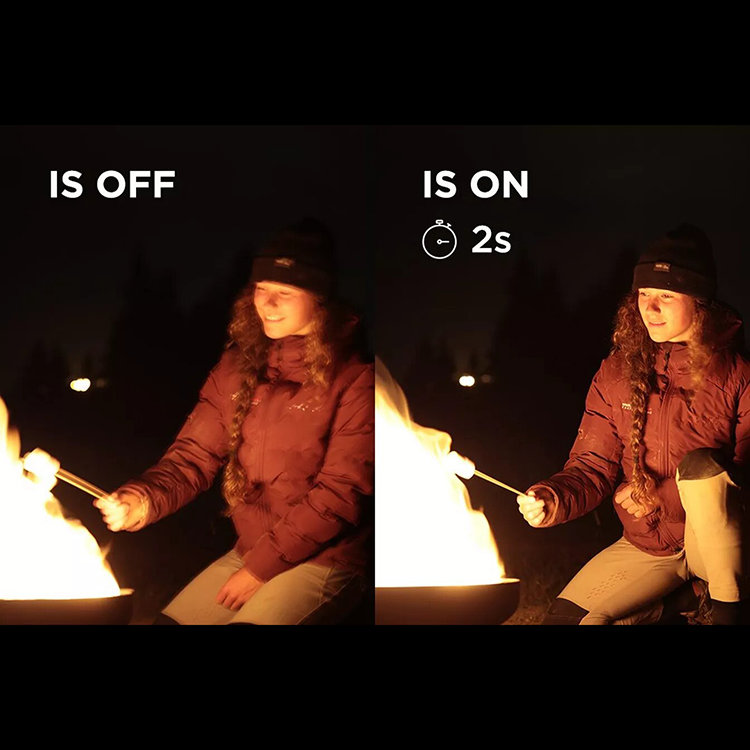 IS OFF

IS ON

2s