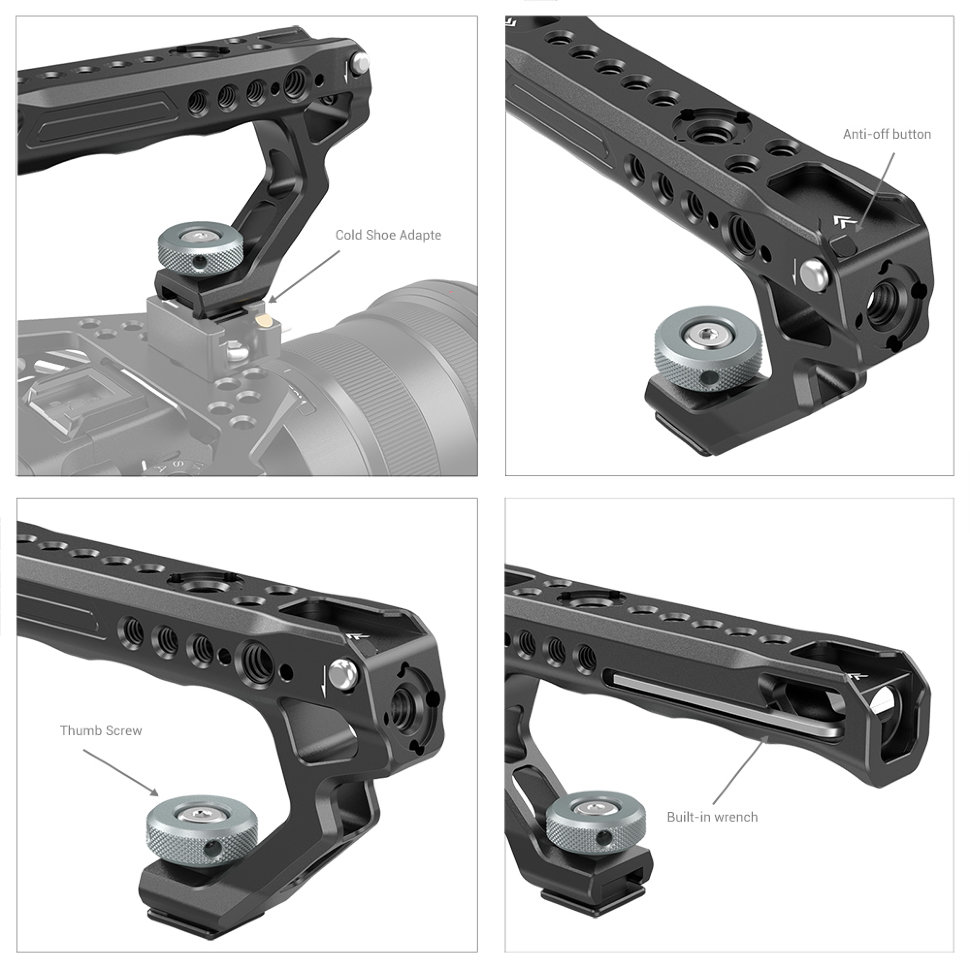 Cold Shoe Adapte

Anti-off button

Thumb Screw

Built-in wrench