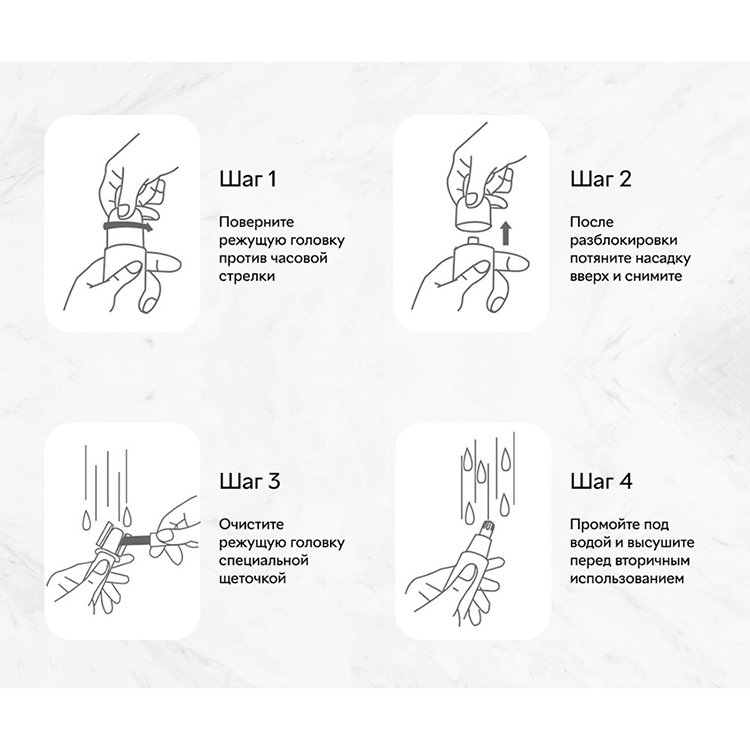 Шаг 1

Поверните режущую головку против часовой стрелки

Шаг 2

После разблокировки потяните насадку вверх и снимите

Шаг 3

Очистите режущую головку специальной щеточкой

Шаг 4

Промойте под водой и высушите перед вторичным использованием