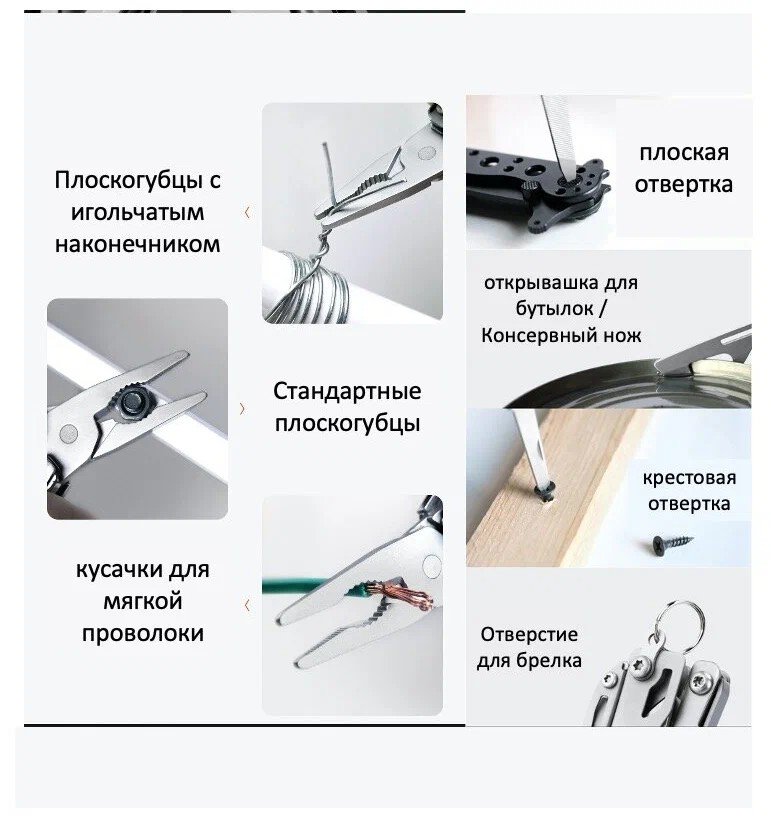 Плоскогубцы с игольчатым наконечником

Стандартные плоскогубцы

кусачки для мягкой проволоки

плоская отвертка

открывашка для бутылок / Консервный нож

крестовая отвертка

Отверстие для брелка