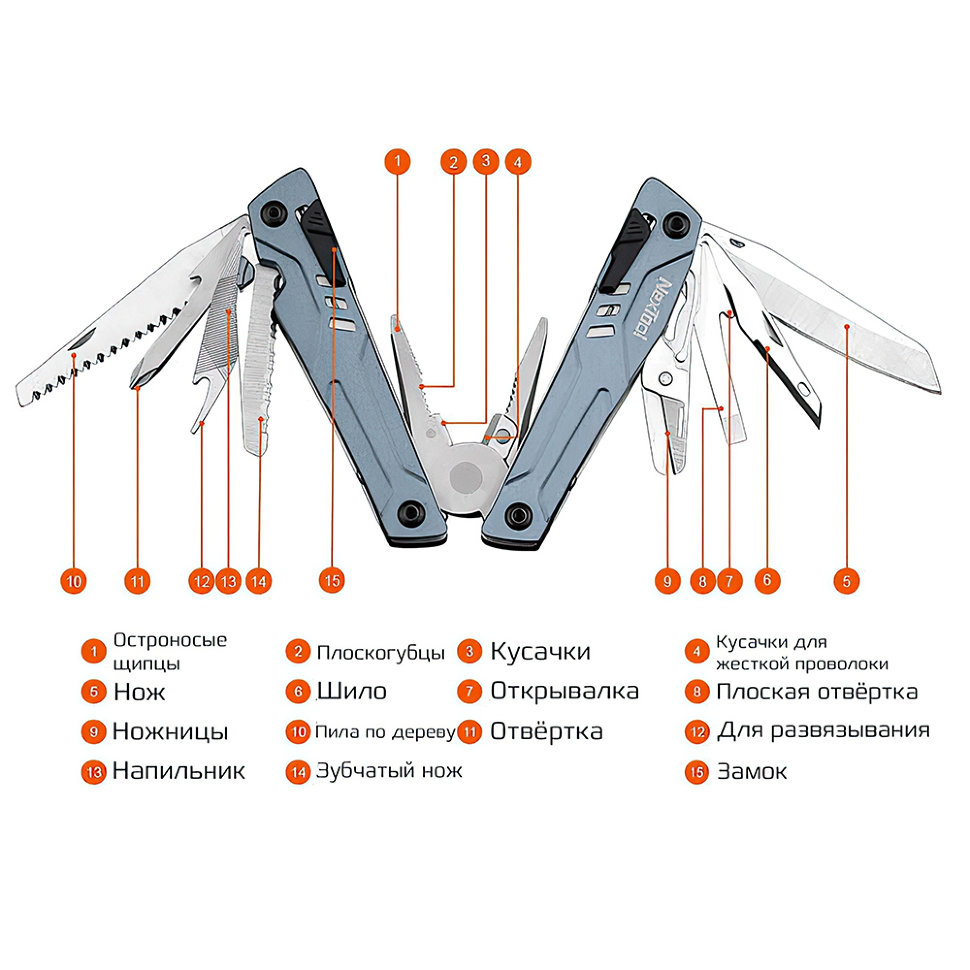 1 2 3 4

Nextool

10 11 12 13 14 15 9 8 7 6 5

1 Остроносые щипцы
2 Плоскогубцы
3 Кусачки
4 Кусачки для жесткой проволоки
5 Нож
6 Шило
7 Открывалка
8 Плоская отвёртка
9 Ножницы
10 Пила по дереву
11 Отвёртка
12 Для развязывания
13 Напильник
14 Зубчатый нож
15 Замок