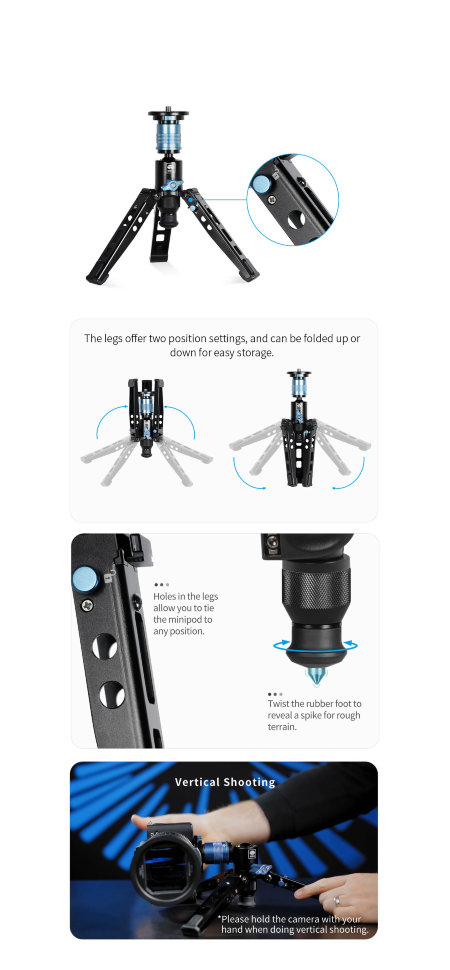 The legs offer two position settings, and can be folded up or down for easy storage.

Holes in the legs allow you to tie the minipod to any position.

Twist the rubber foot to reveal a spike for rough terrain.

Vertical Shooting

*Please hold the camera with your hand when doing vertical shooting.