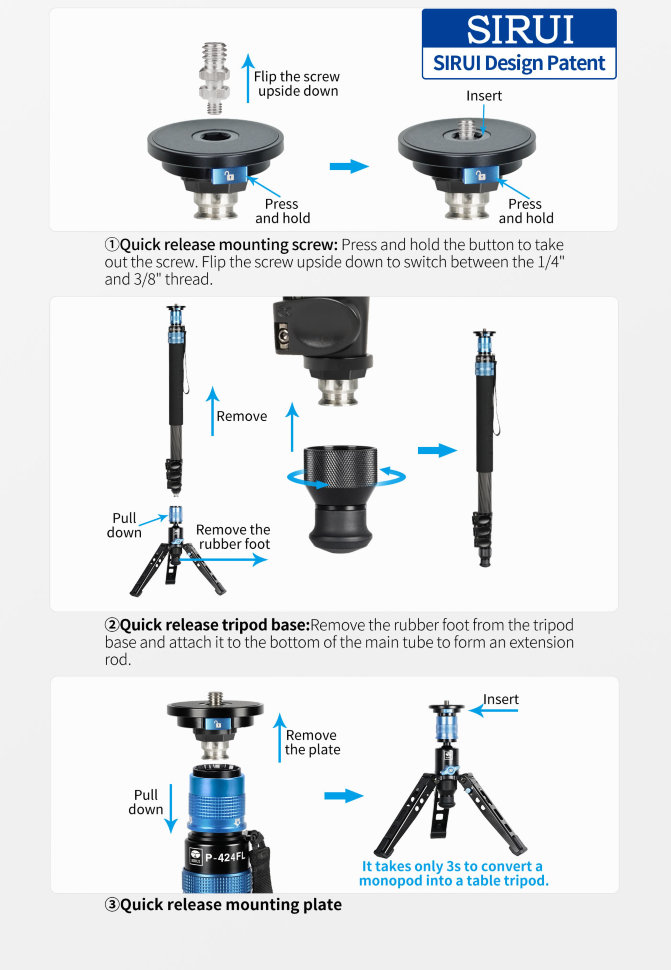 SIRUI
SIRUI Design Patent

Flip the screw upside down

Press and hold

Insert

Press and hold

①Quick release mounting screw: Press and hold the button to take out the screw. Flip the screw upside down to switch between the 1/4" and 3/8" thread.

Remove

Pull down

Remove the rubber foot

②Quick release tripod base:Remove the rubber foot from the tripod base and attach it to the bottom of the main tube to form an extension rod.

Remove the plate

Pull down

P-424FL

Insert

It takes only 3s to convert a monopod into a table tripod.

③Quick release mounting plate