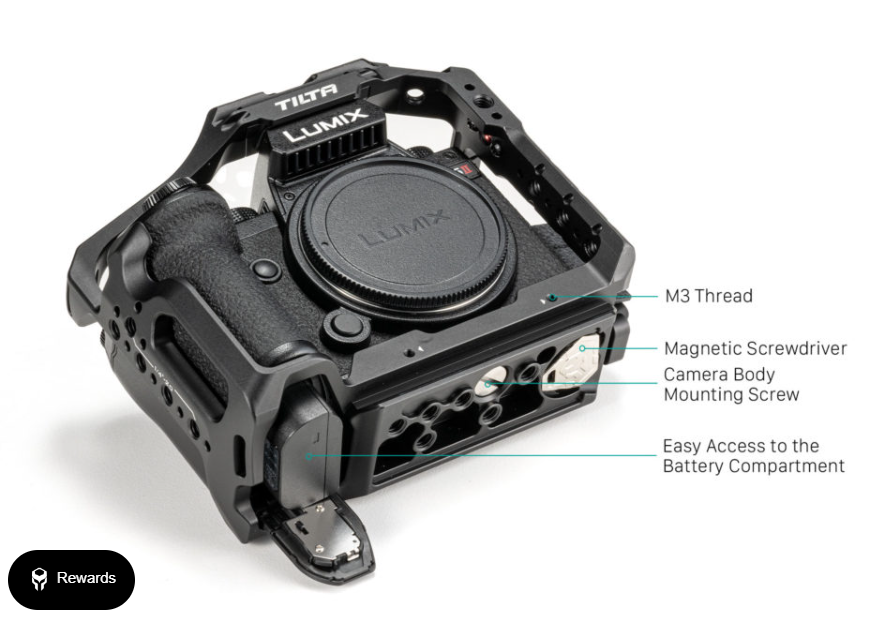 TILTA
LUMIX
LUMIX

M3 Thread

Magnetic Screwdriver

Camera Body Mounting Screw

Easy Access to the Battery Compartment

Rewards