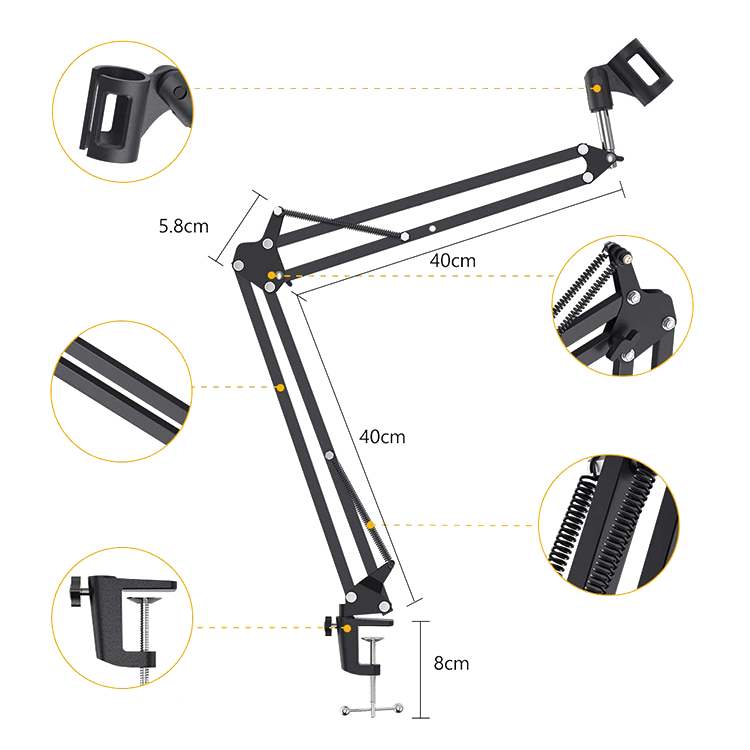 5.8cm

40cm

40cm

8cm