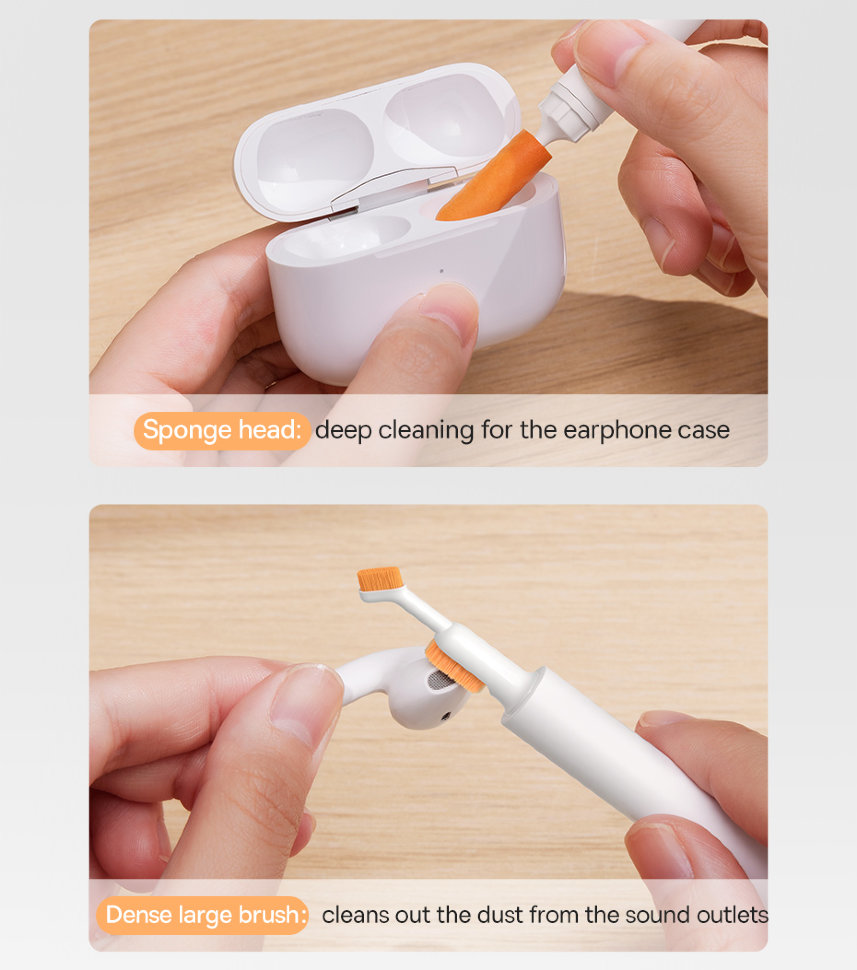 Sponge head: deep cleaning for the earphone case

Dense large brush: cleans out the dust from the sound outlets