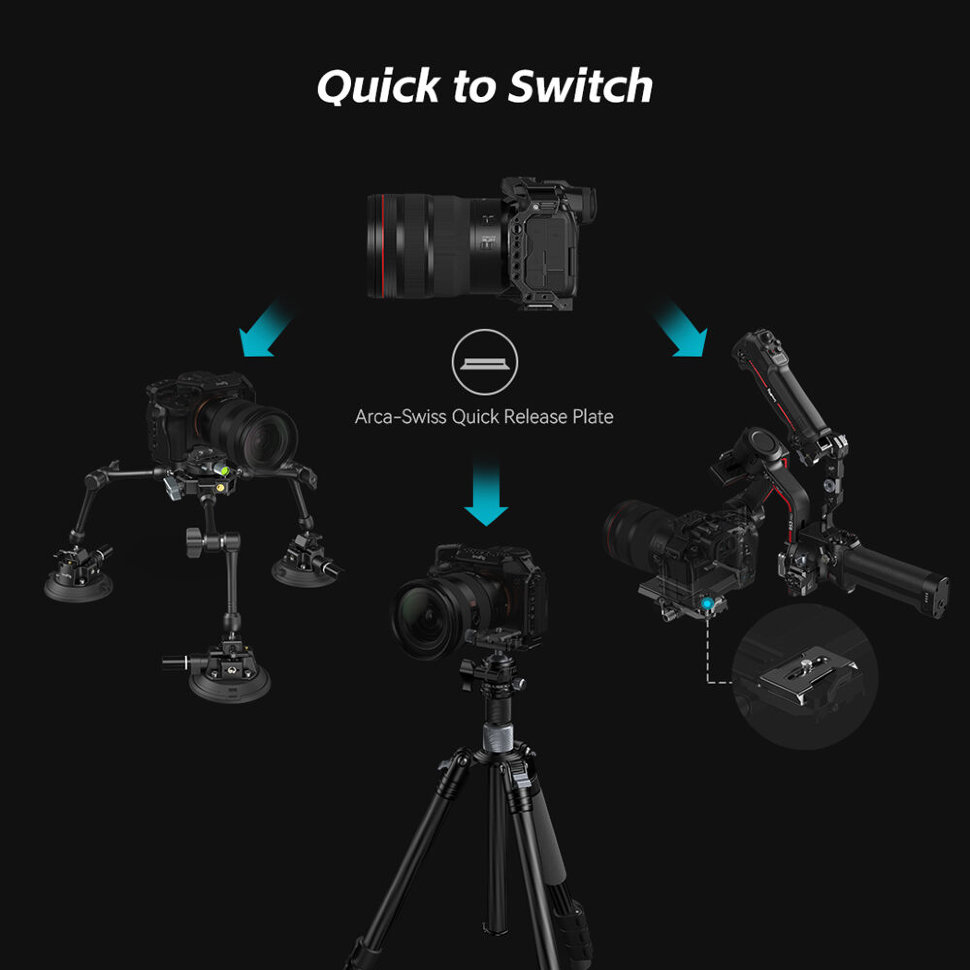 Quick to Switch

Arca-Swiss Quick Release Plate