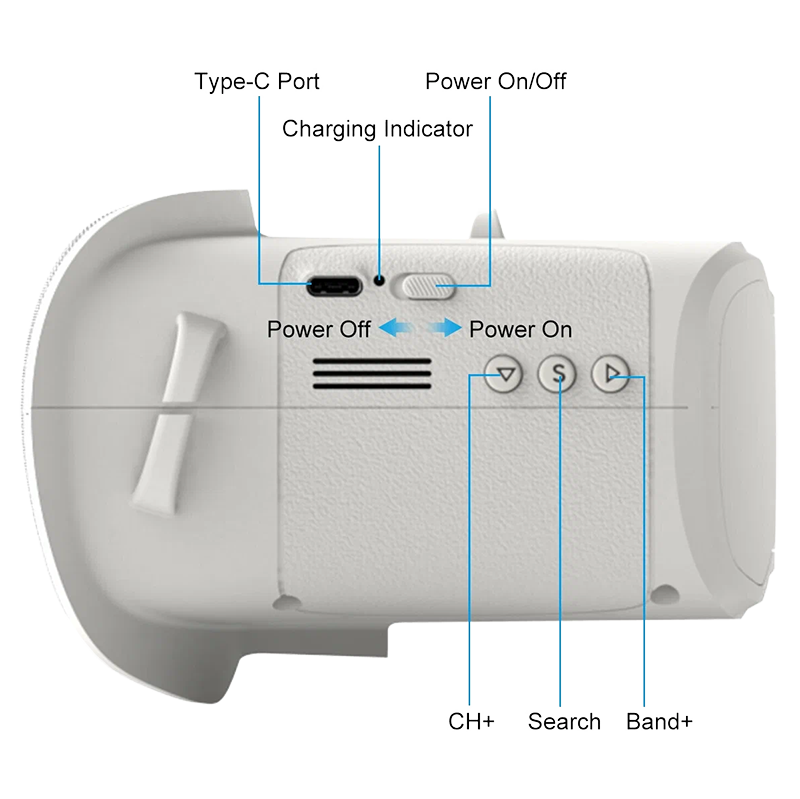 Type-C Port
Power On/Off
Charging Indicator
Power Off
Power On
S
CH+
Search
Band+