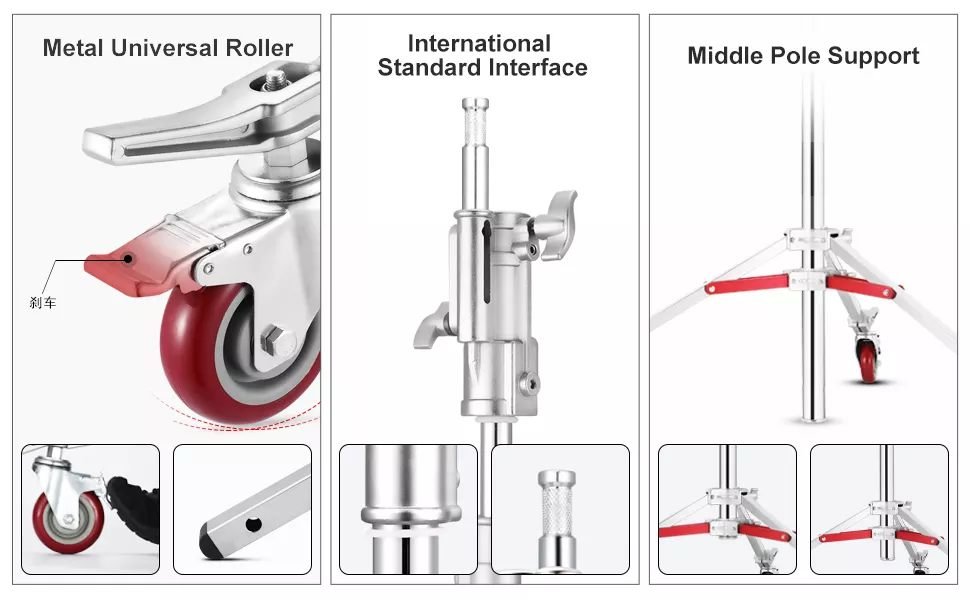 Metal Universal Roller

刹车

International Standard Interface

Middle Pole Support