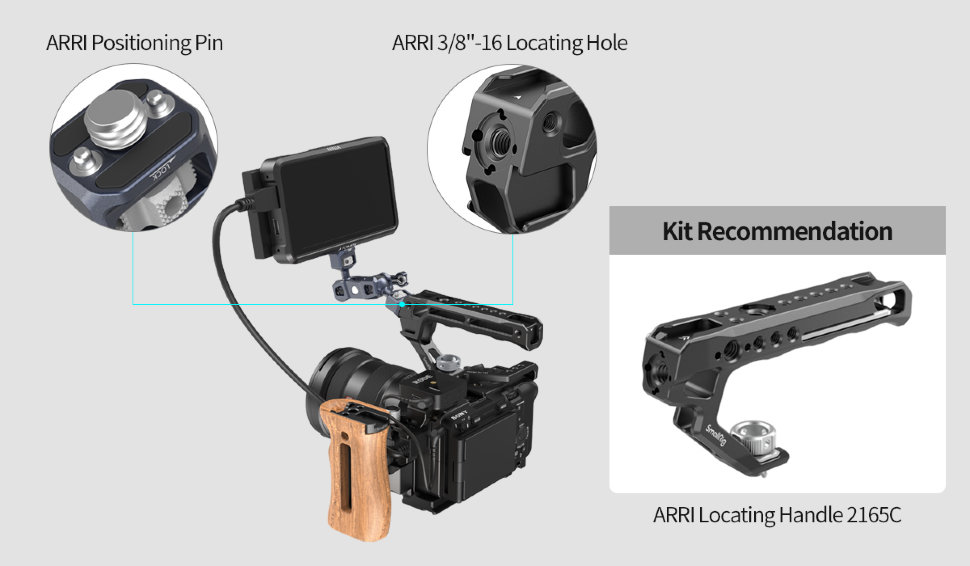 ARRI Positioning Pin

ARRI 3/8"-16 Locating Hole

LOCK

Kit Recommendation

SmallRig

ARRI Locating Handle 2165C