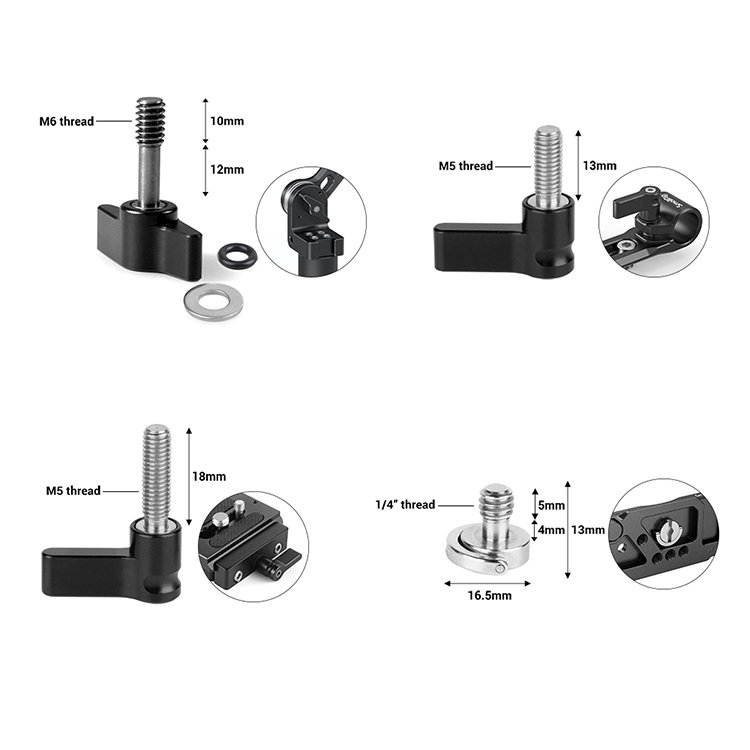 M6 thread
10mm
12mm

M5 thread
13mm
SmallRig

M5 thread
18mm

1/4" thread
5mm
4mm
13mm
16.5mm