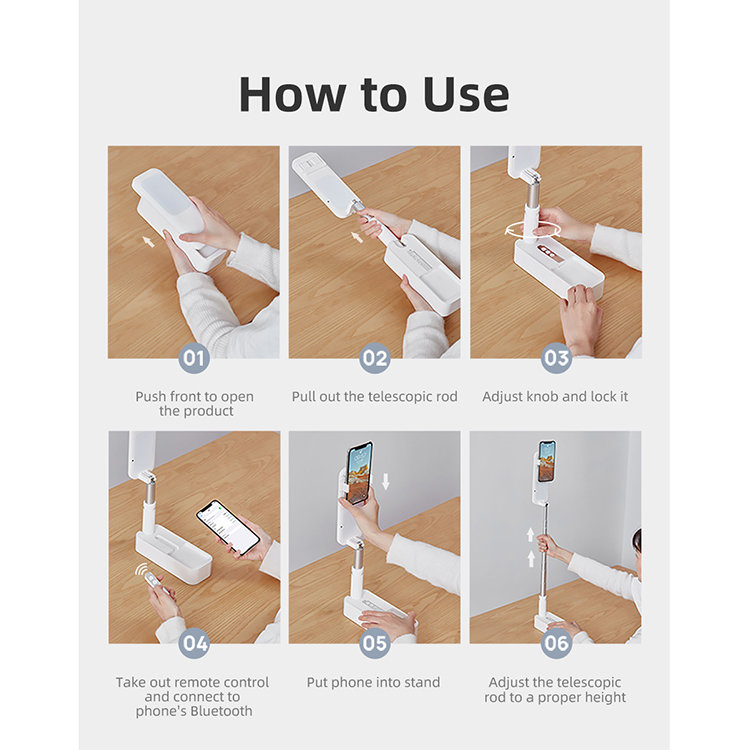 How to Use

01

Push front to open the product

02

Pull out the telescopic rod

03

Adjust knob and lock it

04

Take out remote control and connect to phone's Bluetooth

05

Put phone into stand

06

Adjust the telescopic rod to a proper height