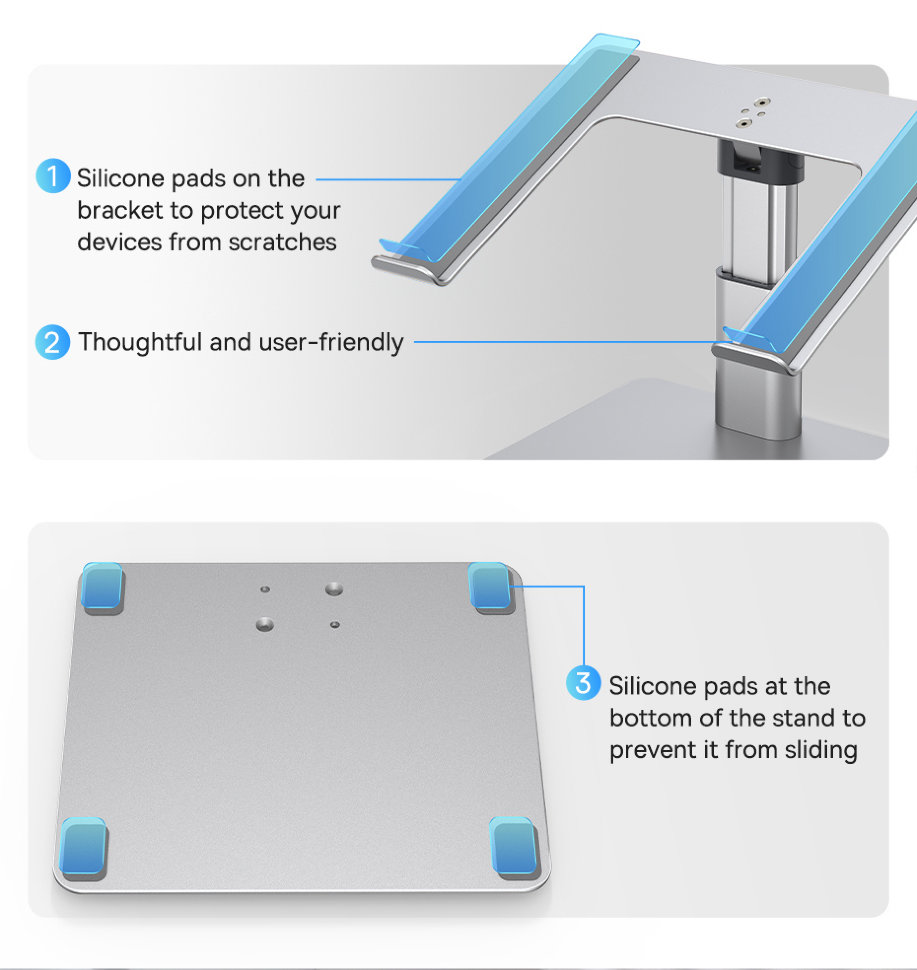 1 Silicone pads on the bracket to protect your devices from scratches

2 Thoughtful and user-friendly

3 Silicone pads at the bottom of the stand to prevent it from sliding