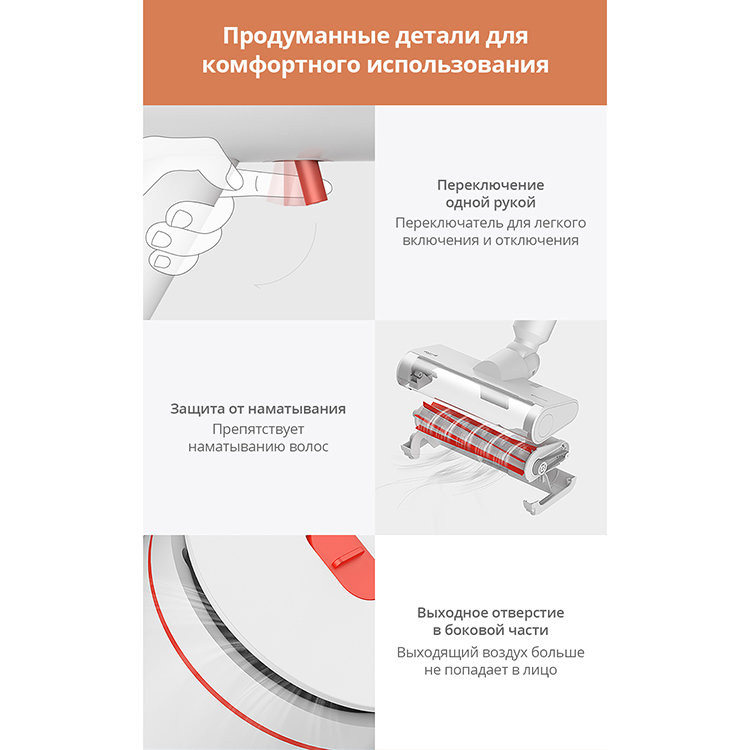 Продуманные детали для комфортного использования

Переключение одной рукой
Переключатель для легкого включения и отключения

Защита от наматывания
Препятствует наматыванию волос

Выходное отверстие в боковой части
Выходящий воздух больше не попадает в лицо