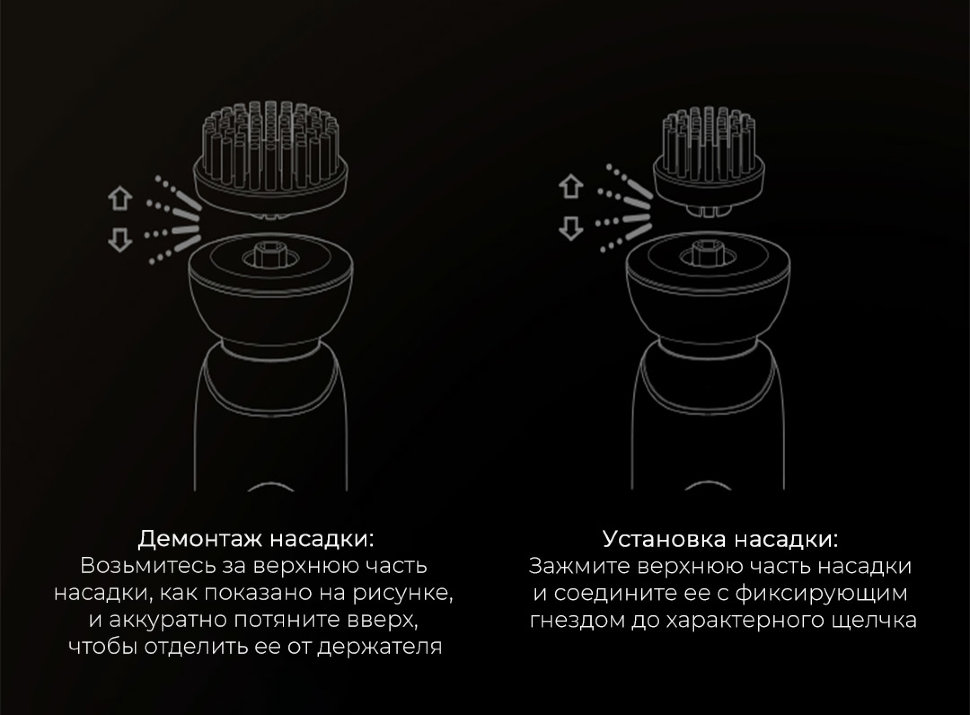 Демонтаж насадки:
Возьмитесь за верхнюю часть насадки, как показано на рисунке, и аккуратно потяните вверх, чтобы отделить ее от держателя

Установка насадки:
Зажмите верхнюю часть насадки и соедините ее с фиксирующим гнездом до характерного щелчка