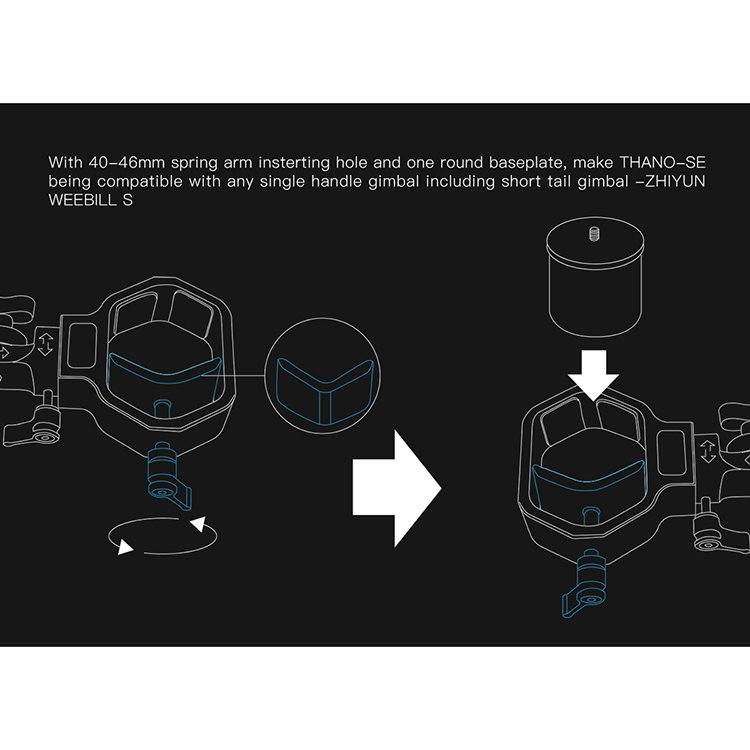 With 40-46mm spring arm insterting hole and one round baseplate, make THANO-SE being compatible with any single handle gimbal including short tail gimbal -ZHIYUN WEEBILL S