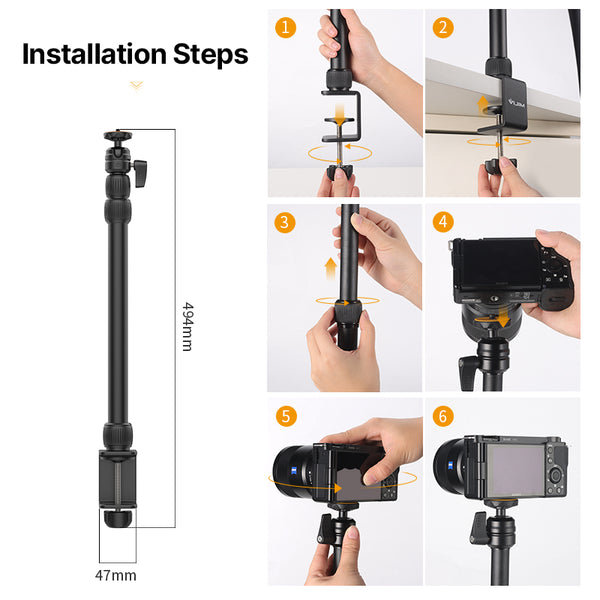 Installation Steps

494mm

47mm

1

2

ULANZI

3

4

5

6